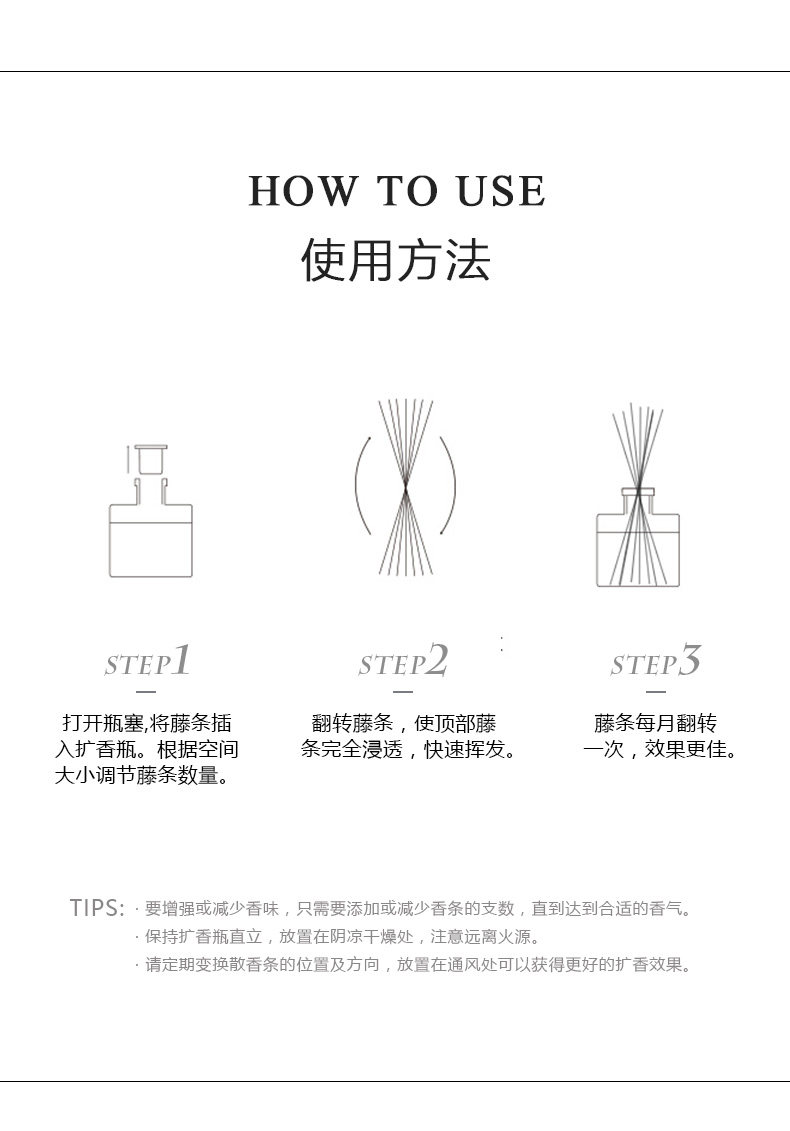 HOW TO USE
使用方法

STEP1

打开瓶塞,将藤条插入扩香瓶。根据空间大小调节藤条数量。

STEP2

翻转藤条，使顶部藤条完全浸透，快速挥发。

STEP3

藤条每月翻转一次，效果更佳。

TIPS: · 要增强或减少香味，只需要添加或减少香条的支数，直到达到合适的香气。
· 保持扩香瓶直立，放置在阴凉干燥处，注意远离火源。
· 请定期变换散香条的位置及方向，放置在通风处可以获得更好的扩香效果。