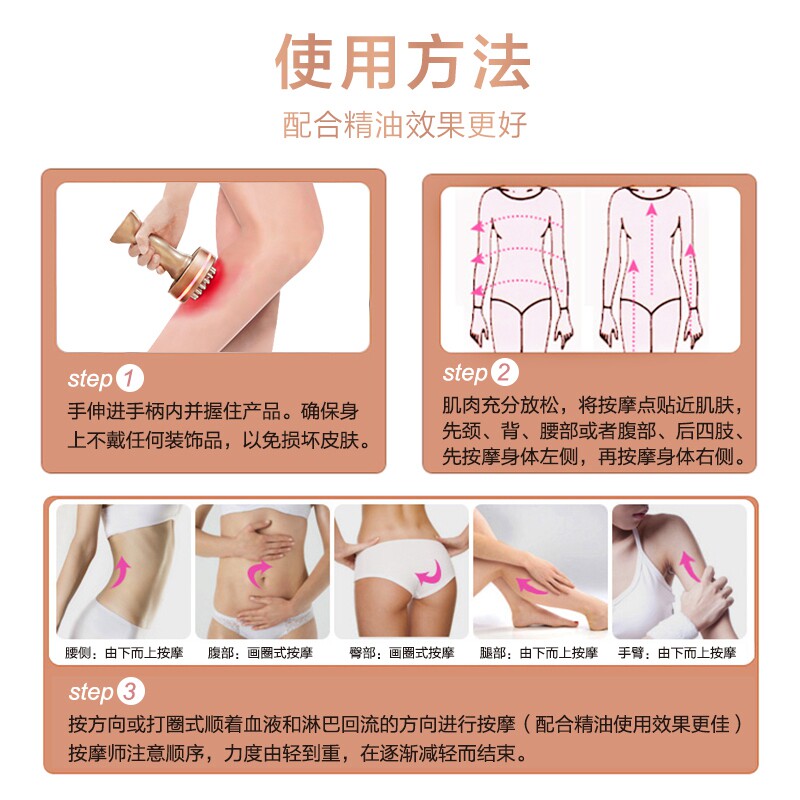 使用方法

配合精油效果更好

step 1
手伸进手柄内并握住产品。确保身上不戴任何装饰品，以免损坏皮肤。

step 2
肌肉充分放松，将按摩点贴近肌肤，先颈、背、腰部或者腹部、后四肢、先按摩身体左侧，再按摩身体右侧。

腰侧：由下而上按摩
腹部：画圈式按摩
臀部：画圈式按摩
腿部：由下而上按摩
手臂：由下而上按摩

step 3
按方向或打圈式顺着血液和淋巴回流的方向进行按摩（配合精油使用效果更佳）按摩师注意顺序，力度由轻到重，在逐渐减轻而结束。