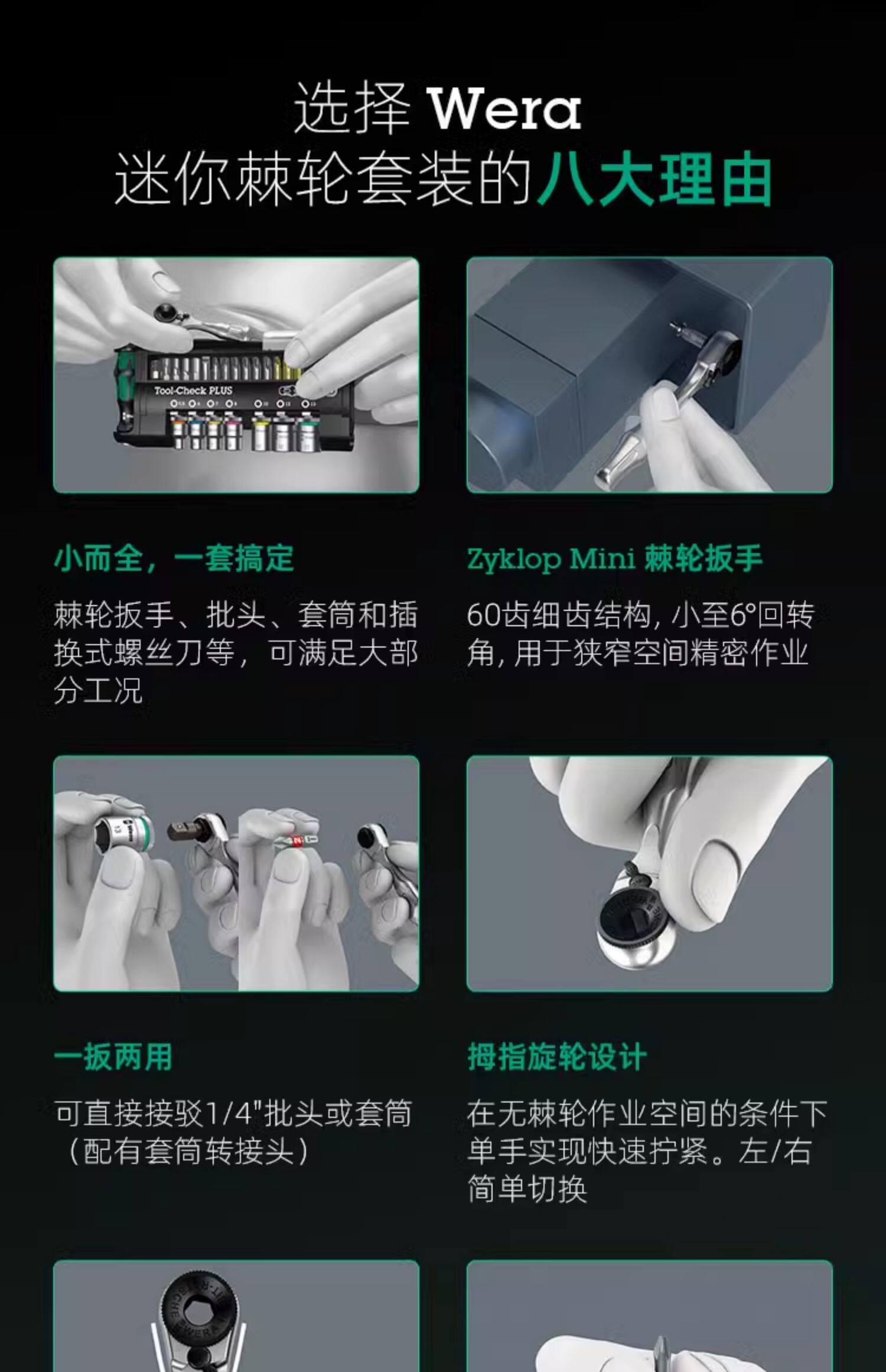 选择 Wera
迷你棘轮套装的八大理由

Tool-Check PLUS

小而全，一套搞定

棘轮扳手、批头、套筒和插换式螺丝刀等，可满足大部分工况

Zyklop Mini 棘轮扳手

60齿细齿结构，小至6°回转角，用于狭窄空间精密作业

一扳两用

可直接接驳1/4"批头或套筒（配有套筒转接头）

拇指旋轮设计

在无棘轮作业空间的条件下单手实现快速拧紧。左/右简单切换