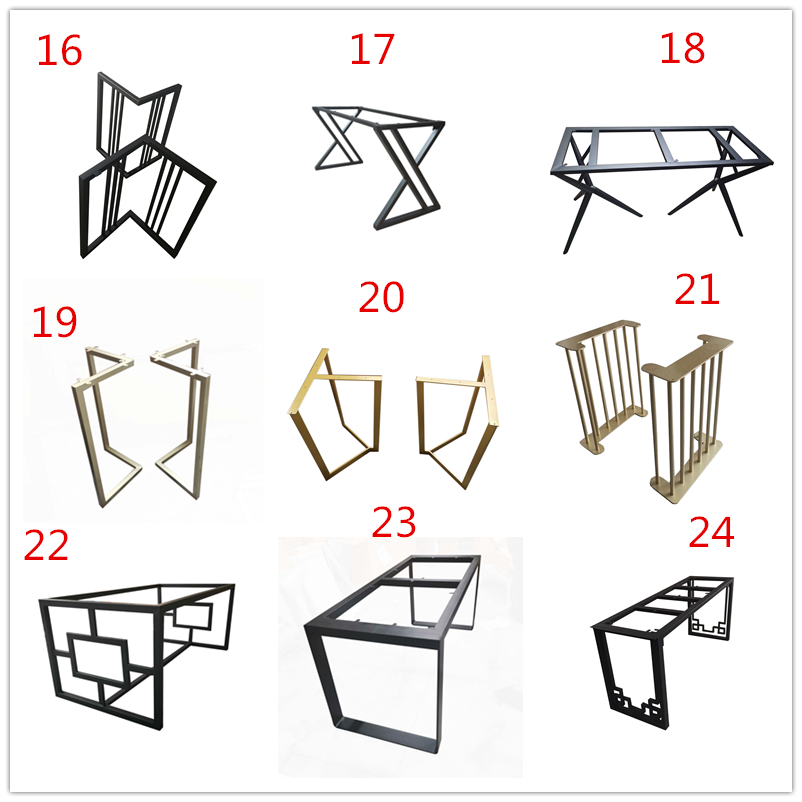 16
17
18
19
20
21
22
23
24