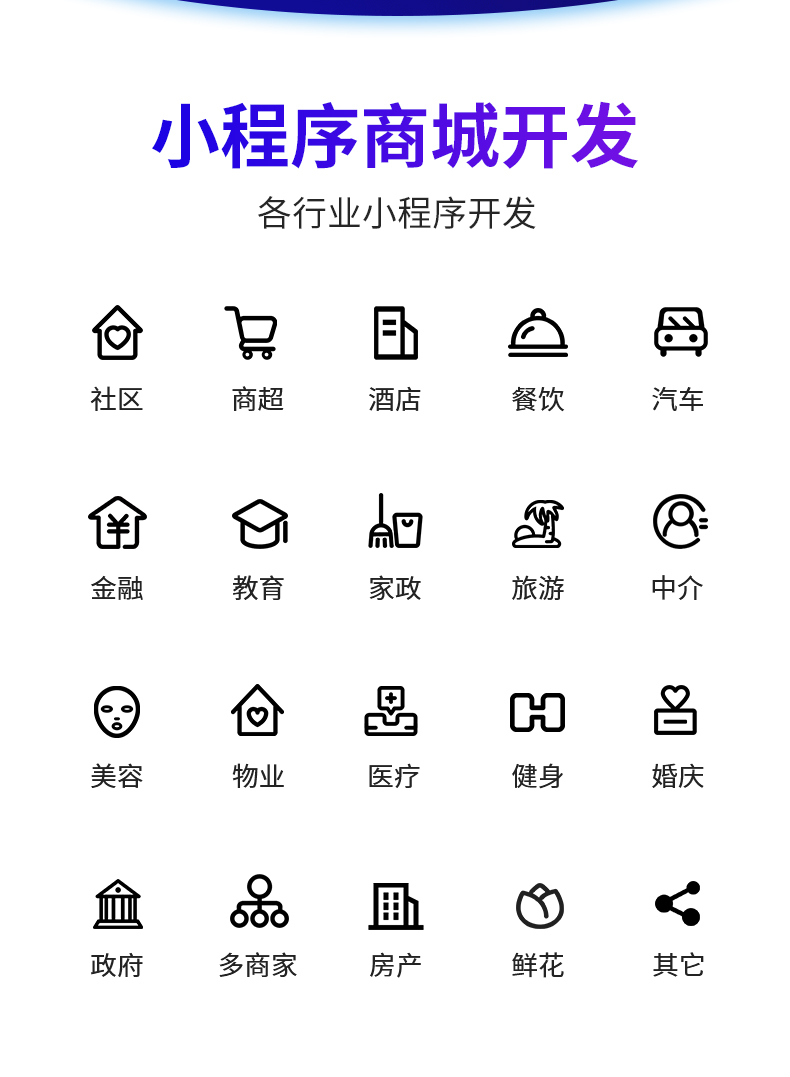 小程序商城开发

各行业小程序开发

社区 商超 酒店 餐饮 汽车

金融 教育 家政 旅游 中介

美容 物业 医疗 健身 婚庆

政府 多商家 房产 鲜花 其它