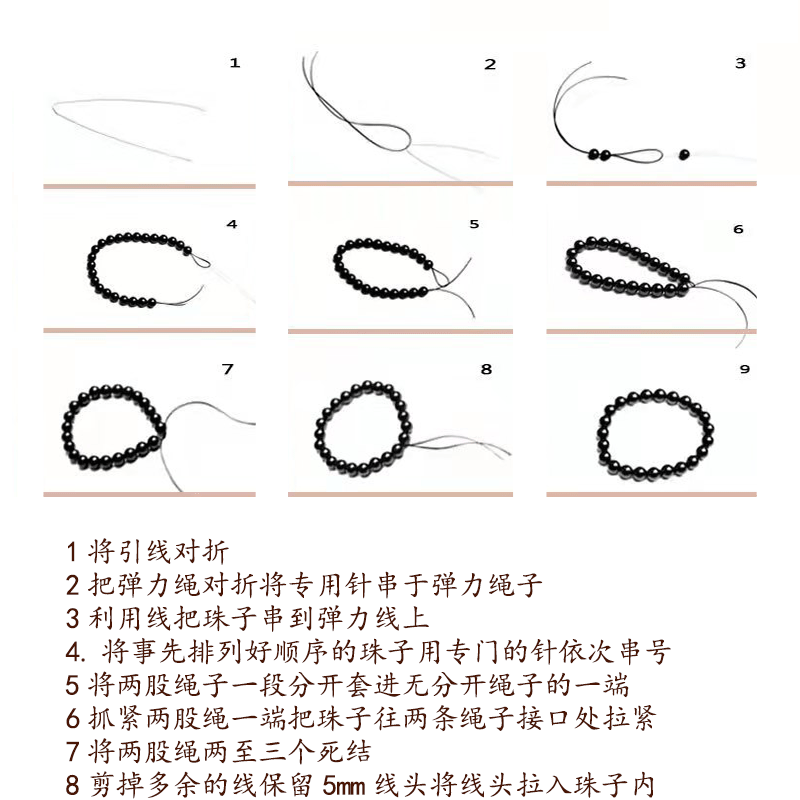 1

2

3

4

5

6

7

8

9

1 将引线对折
2 把弹力绳对折将专用针串于弹力绳子
3 利用线把珠子串到弹力线上
4. 将事先排列好顺序的珠子用专门的针依次串号
5 将两股绳子一段分开套进无分开绳子的一端
6 抓紧两股绳一端把珠子往两条绳子接口处拉紧
7 将两股绳两至三个死结
8 剪掉多余的线保留 5mm 线头将线头拉入珠子内