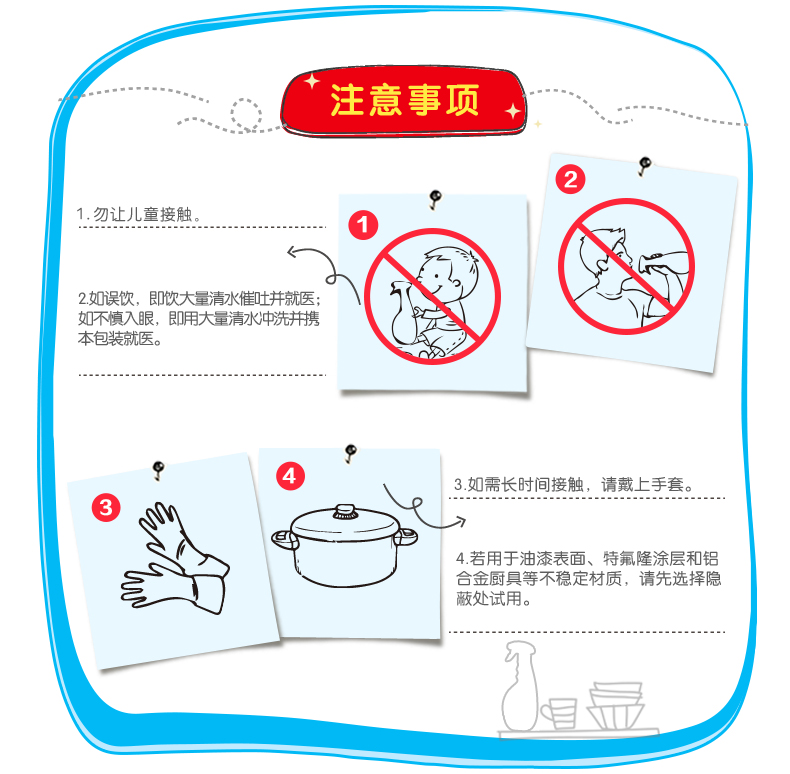 注意事项

1. 勿让儿童接触。

2.如误饮，即饮大量清水催吐并就医；如不慎入眼，即用大量清水冲洗并携本包装就医。

1

2

3

4

3.如需长时间接触，请戴上手套。

4.若用于油漆表面、特氟隆涂层和铝合金厨具等不稳定材质，请先选择隐蔽处试用。