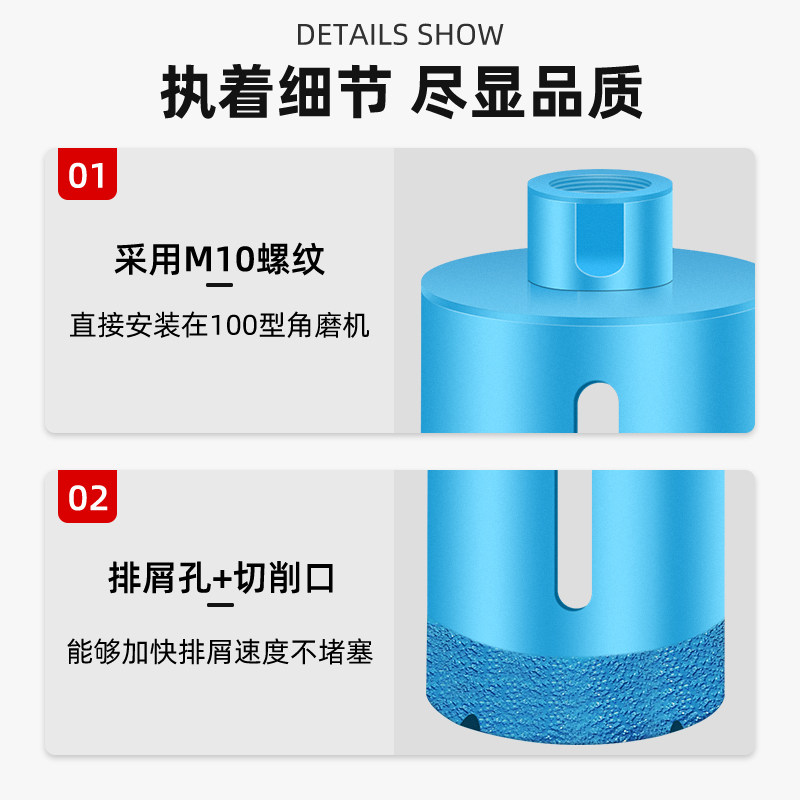 DETAILS SHOW

执着细节 尽显品质

01

采用M10螺纹

直接安装在100型角磨机

02

排屑孔+切削口

能够加快排屑速度不堵塞