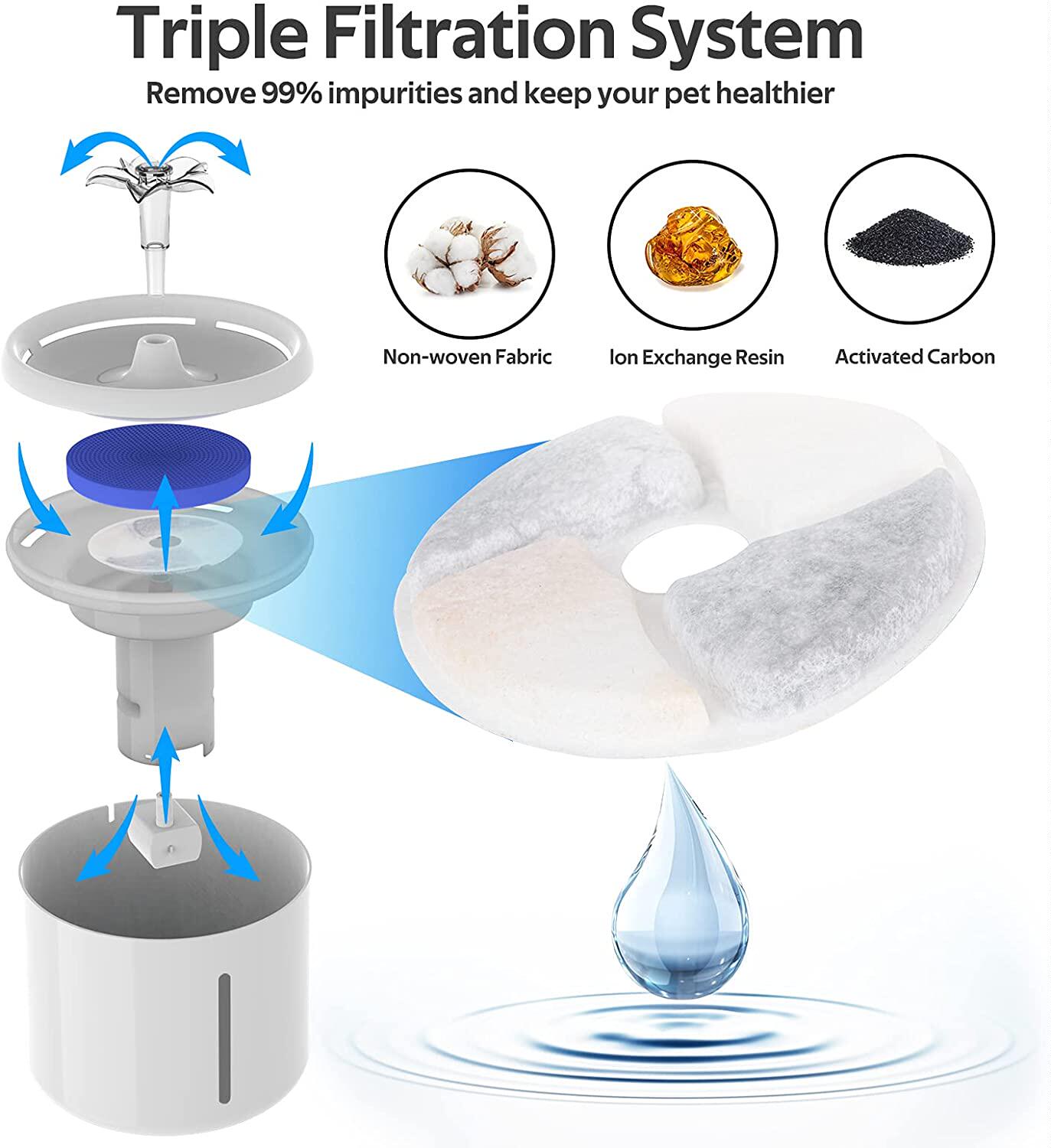 Triple Filtration System

Remove 99% impurities and keep your pet healthier

Non-woven Fabric

Ion Exchange Resin

Activated Carbon