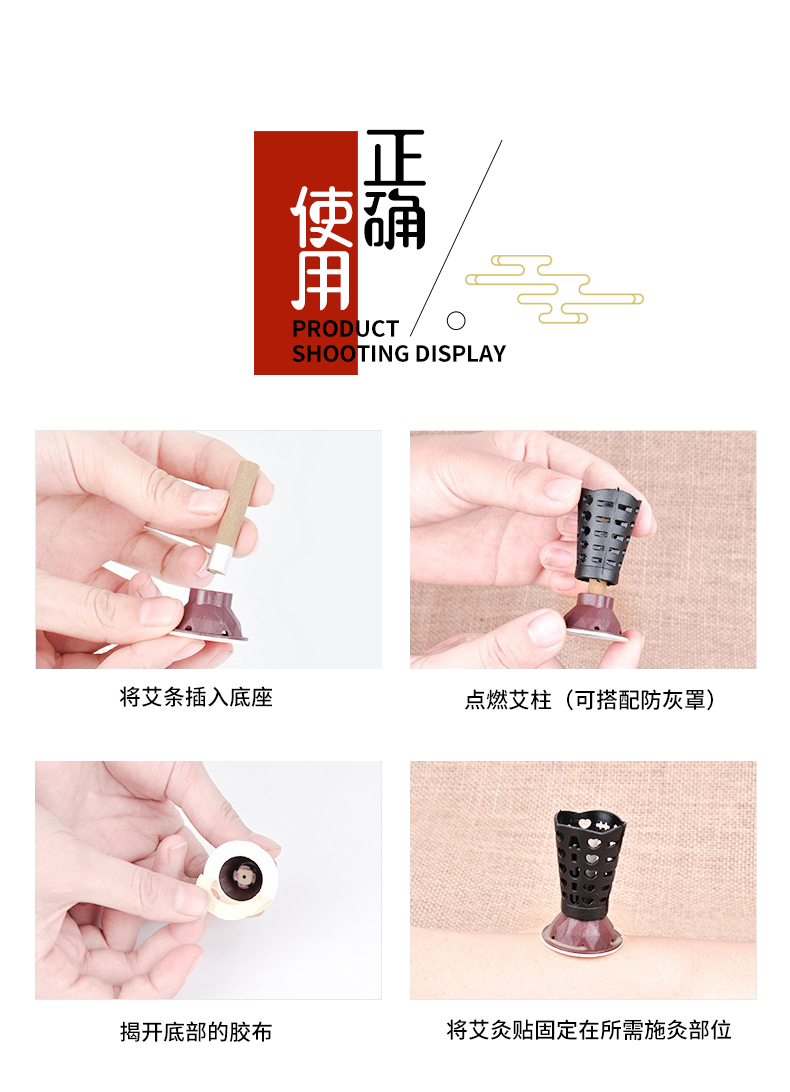 正确使用

PRODUCT SHOOTING DISPLAY

将艾条插入底座

点燃艾柱（可搭配防灰罩）

揭开底部的胶布

将艾灸贴固定在所需施灸部位