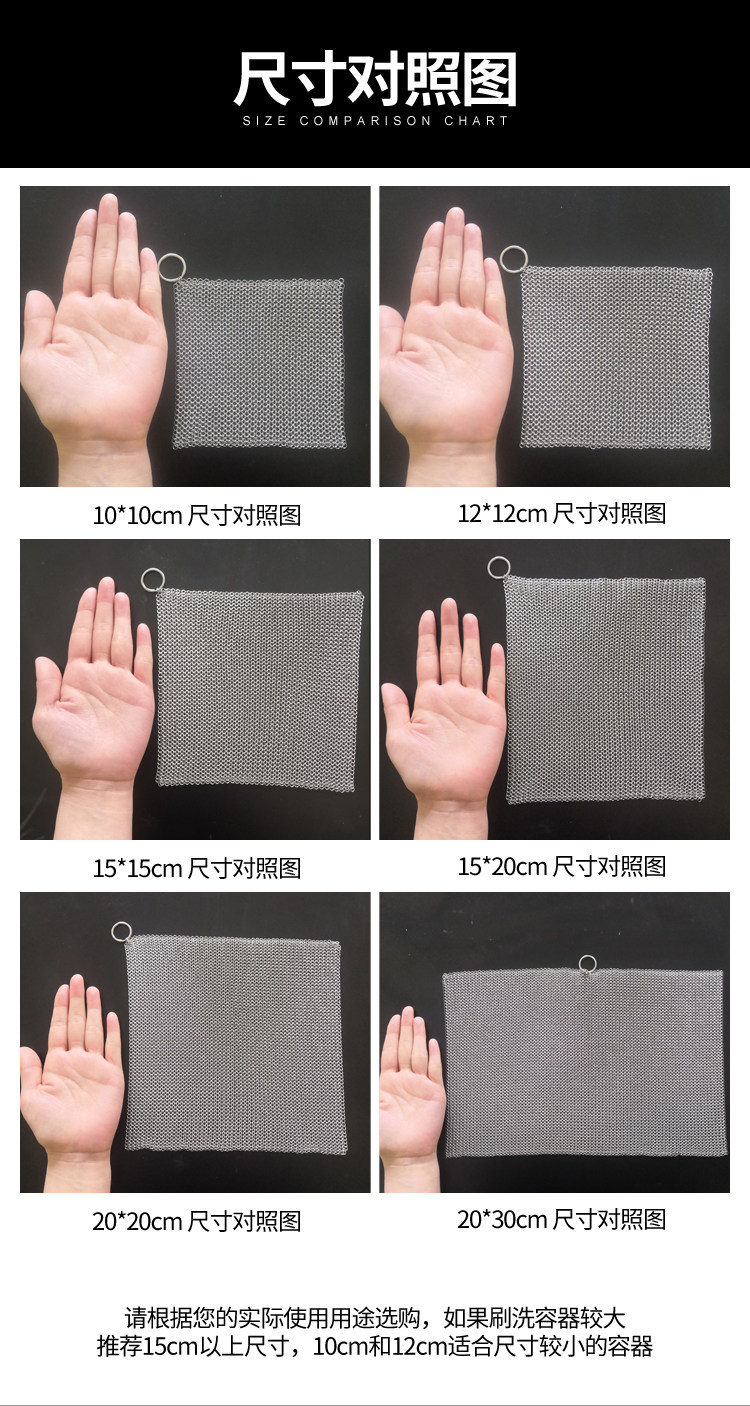 尺寸对照图
SIZE COMPARISON CHART

10*10cm 尺寸对照图

12*12cm 尺寸对照图

15*15cm 尺寸对照图

15*20cm 尺寸对照图

20*20cm 尺寸对照图

20*30cm 尺寸对照图

请根据您的实际使用用途选购，如果刷洗容器较大
推荐15cm以上尺寸，10cm和12cm适合尺寸较小的容器