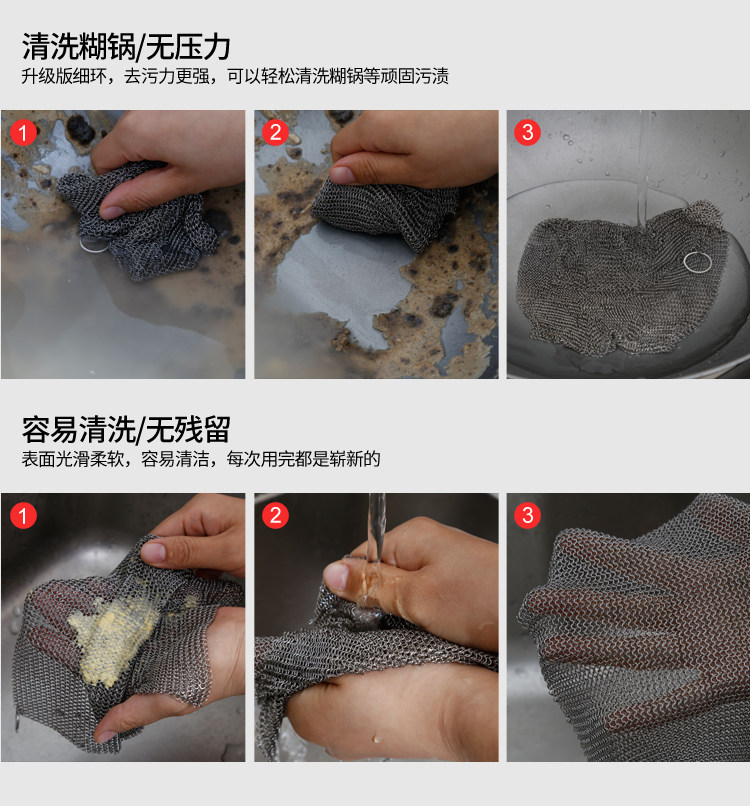 清洗糊锅/无压力
升级版细环，去污力更强，可以轻松清洗糊锅等顽固污渍

1

2

3

容易清洗/无残留
表面光滑柔软，容易清洁，每次用完都是崭新的

1

2

3