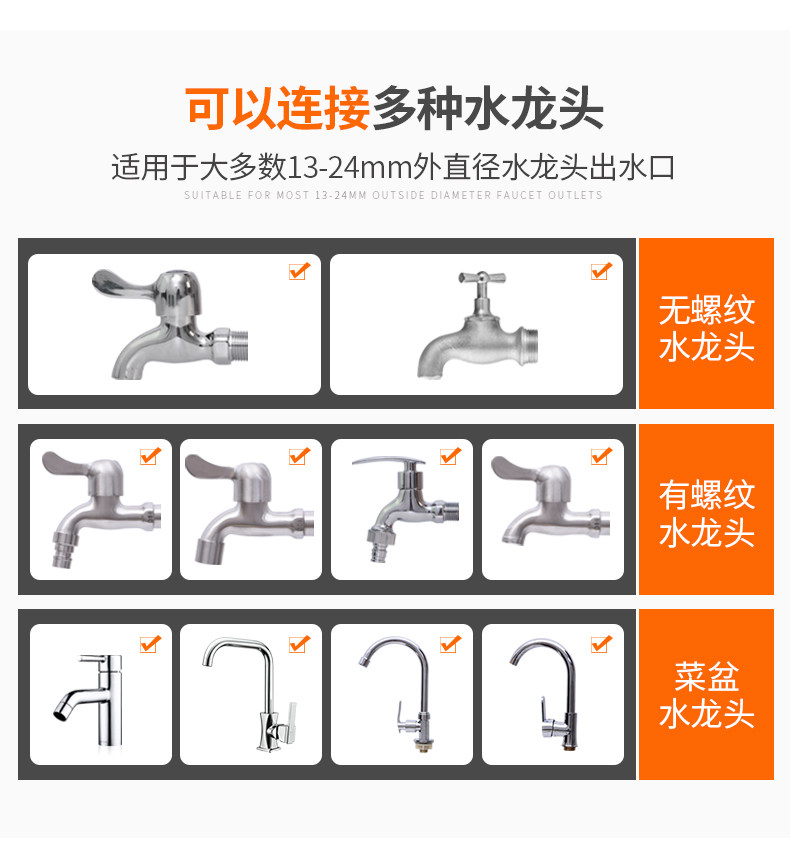 可以连接多种水龙头

适用于大多数13-24mm外直径水龙头出水口

SUITABLE FOR MOST 13-24MM OUTSIDE DIAMETER FAUCET OUTLETS

无螺纹水龙头

有螺纹水龙头

菜盆水龙头