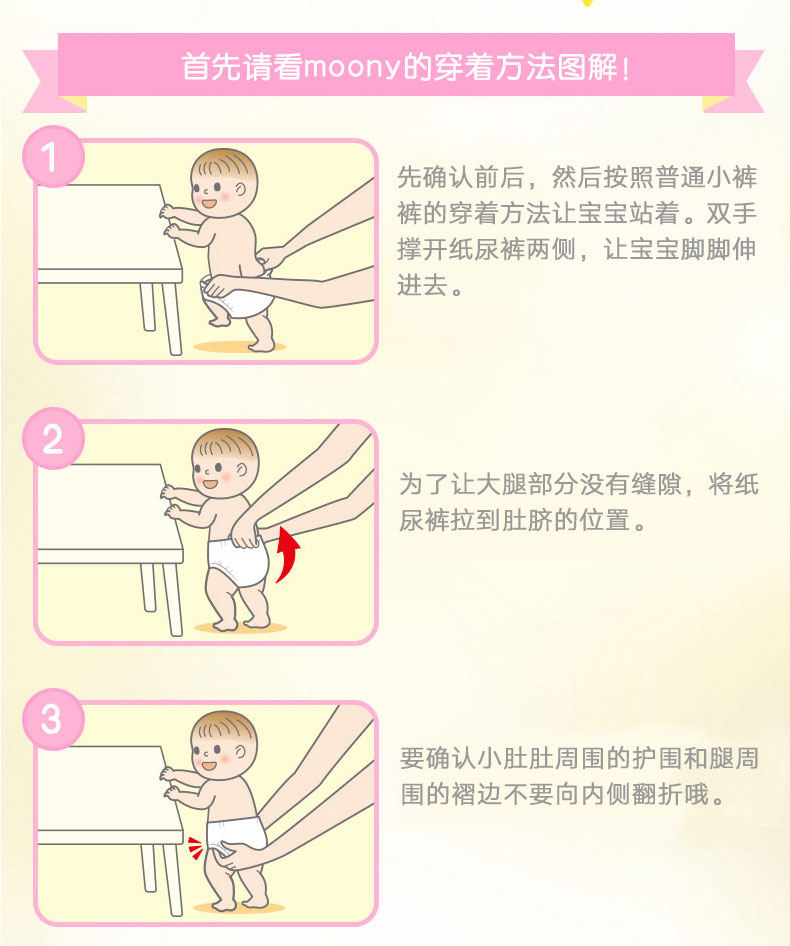 首先请看moony的穿着方法图解！

1

先确认前后，然后按照普通小裤裤的穿着方法让宝宝站着。双手撑开纸尿裤两侧，让宝宝脚脚伸进去。

2

为了让大腿部分没有缝隙，将纸尿裤拉到肚脐的位置。

3

要确认小肚肚周围的护围和腿周围的褶边不要向内侧翻折哦。