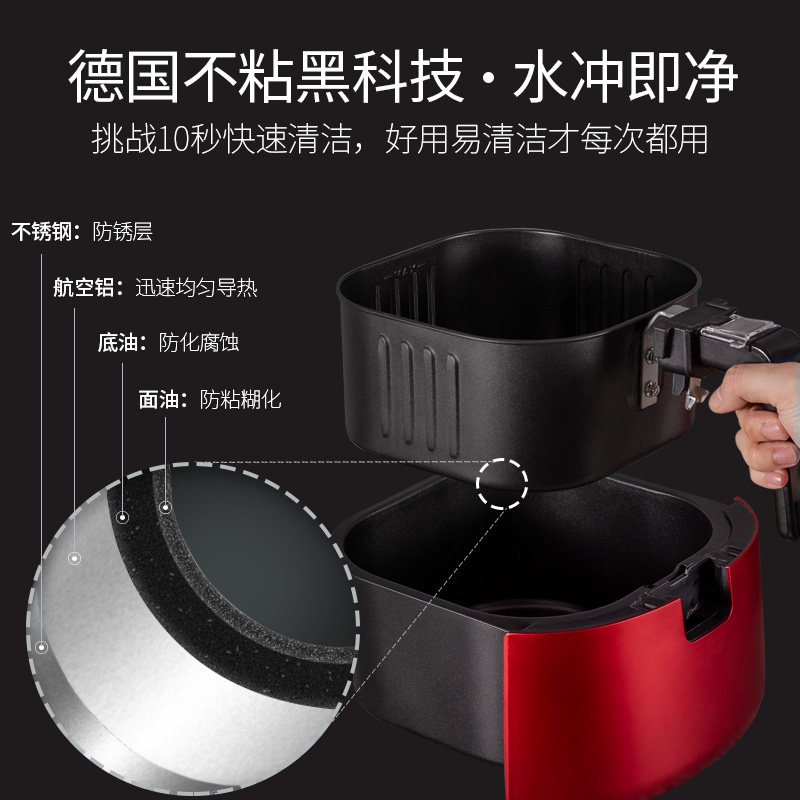 德国不粘黑科技·水冲即净
挑战10秒快速清洁，好用易清洁才每次都用

不锈钢：防锈层

航空铝：迅速均匀导热

底油：防化腐蚀

面油：防粘糊化