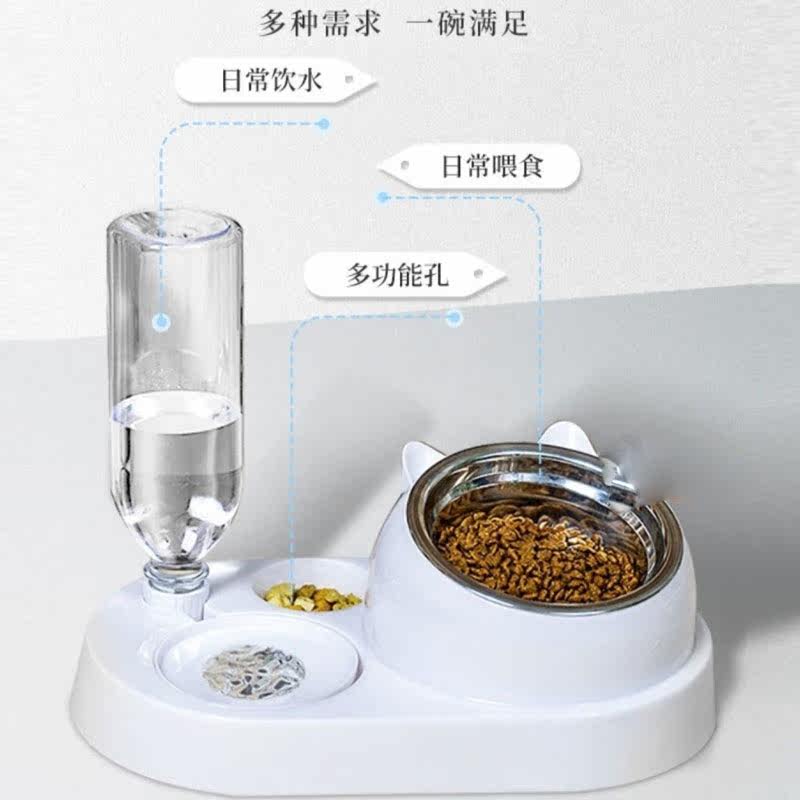 多种需求 一碗满足

日常饮水

日常喂食

多功能孔