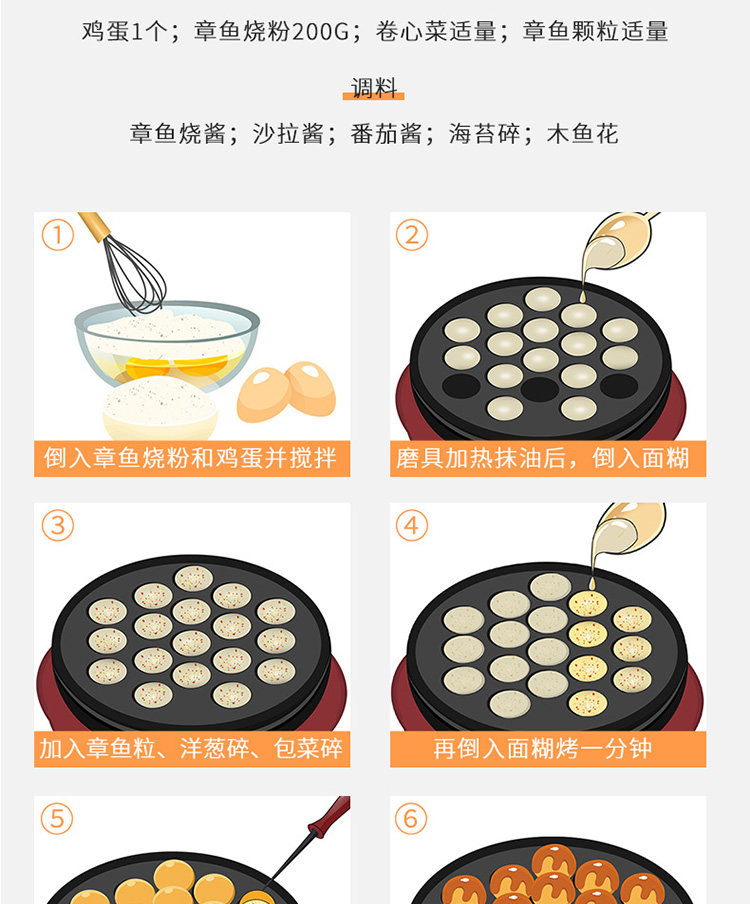 鸡蛋1个；章鱼烧粉200G；卷心菜适量；章鱼颗粒适量

调料

章鱼烧酱；沙拉酱；番茄酱；海苔碎；木鱼花

①

倒入章鱼烧粉和鸡蛋并搅拌

②

磨具加热抹油后，倒入面糊

③

加入章鱼粒、洋葱碎、包菜碎

④

再倒入面糊烤一分钟

⑤

⑥