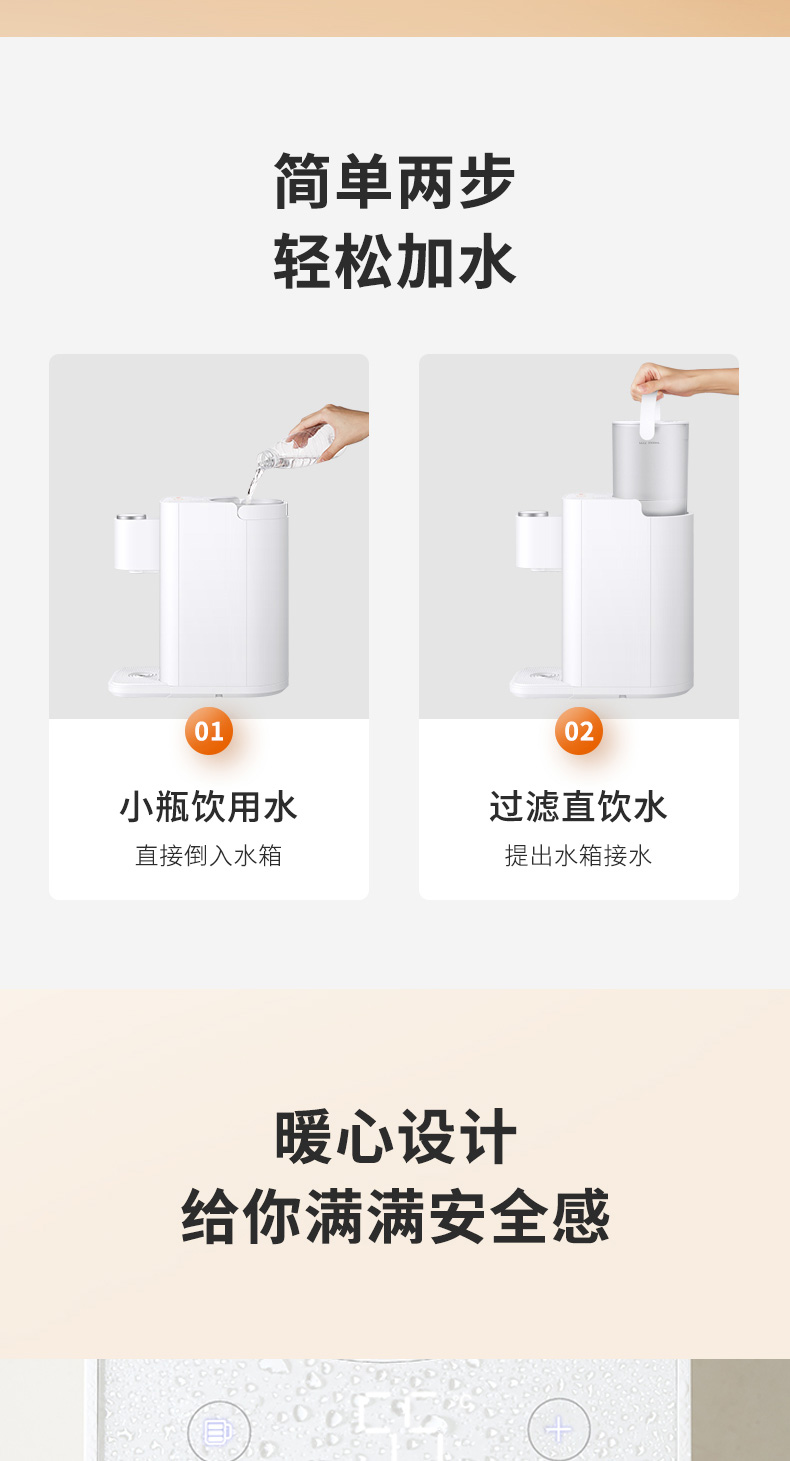 简单两步
轻松加水

01
小瓶饮用水
直接倒入水箱

02
过滤直饮水
提出水箱接水

暖心设计
给你满满安全感