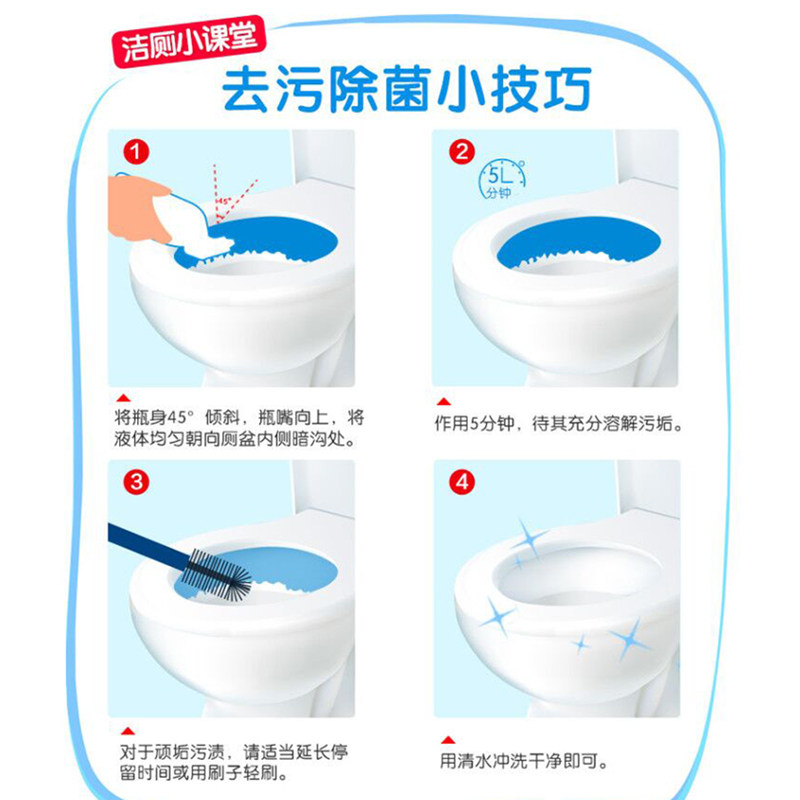 洁厕小课堂

去污除菌小技巧

1

45°

将瓶身45°倾斜，瓶嘴向上，将液体均匀朝向厕盆内侧暗沟处。

2

5L
分钟

作用5分钟，待其充分溶解污垢。

3

对于顽垢污渍，请适当延长停留时间或用刷子轻刷。

4

用清水冲洗干净即可。