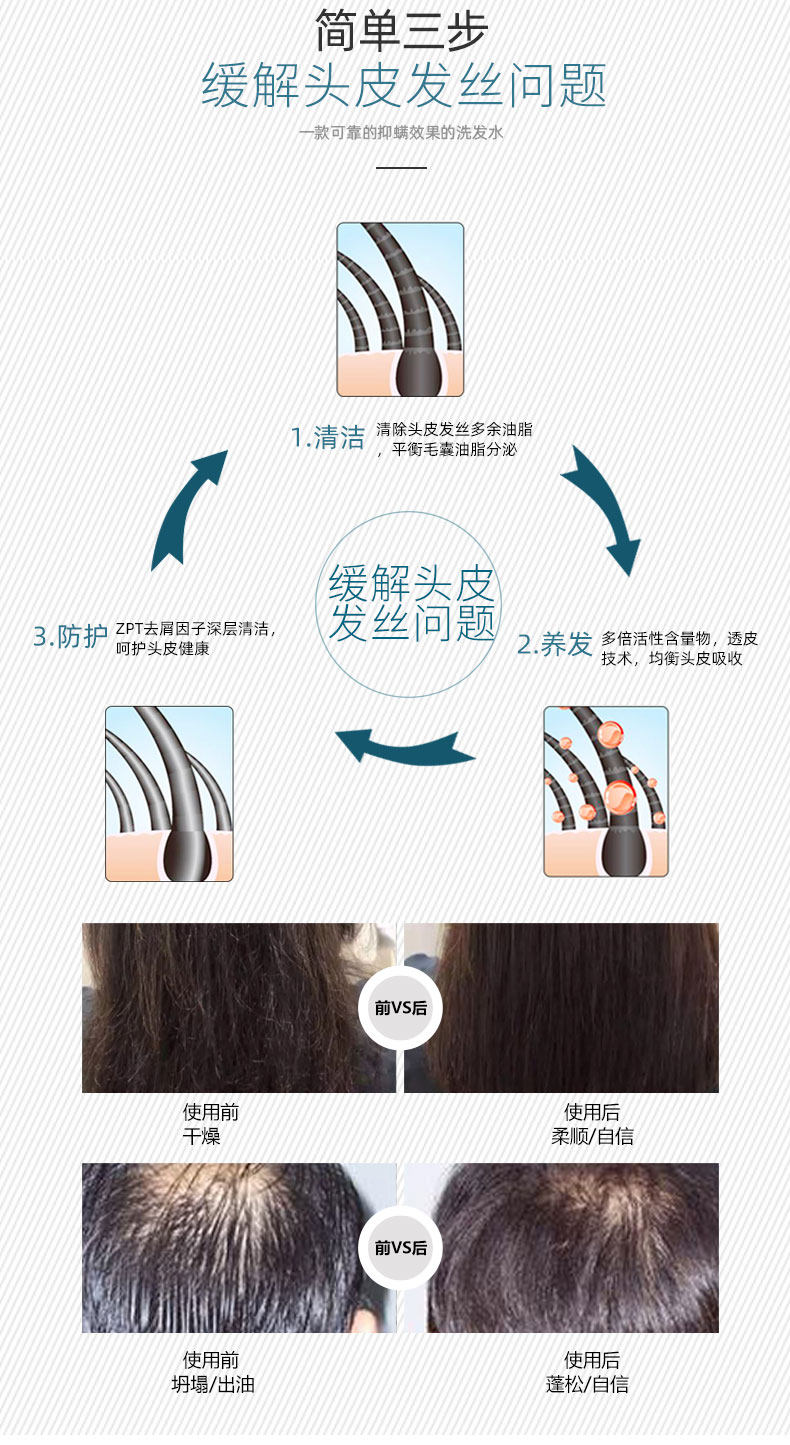 简单三步
缓解头皮发丝问题

一款可靠的抑螨效果的洗发水

1.清洁 清除头皮发丝多余油脂，平衡毛囊油脂分泌

缓解头皮发丝问题

3.防护 ZPT去屑因子深层清洁，呵护头皮健康

2.养发 多倍活性含量物，透皮技术，均衡头皮吸收

前VS后

使用前
干燥

使用后
柔顺/自信

前VS后

使用前
坍塌/出油

使用后
蓬松/自信