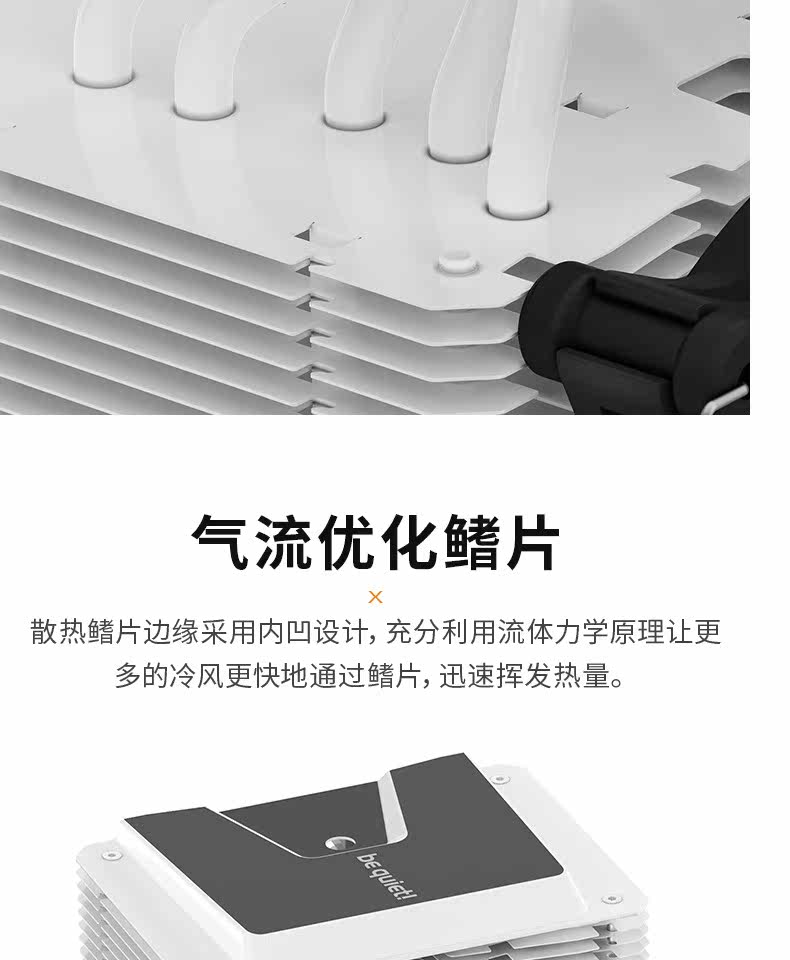 气流优化鳍片

×

散热鳍片边缘采用内凹设计，充分利用流体力学原理让更多的冷风更快地通过鳍片，迅速挥发热量。

be quiet!