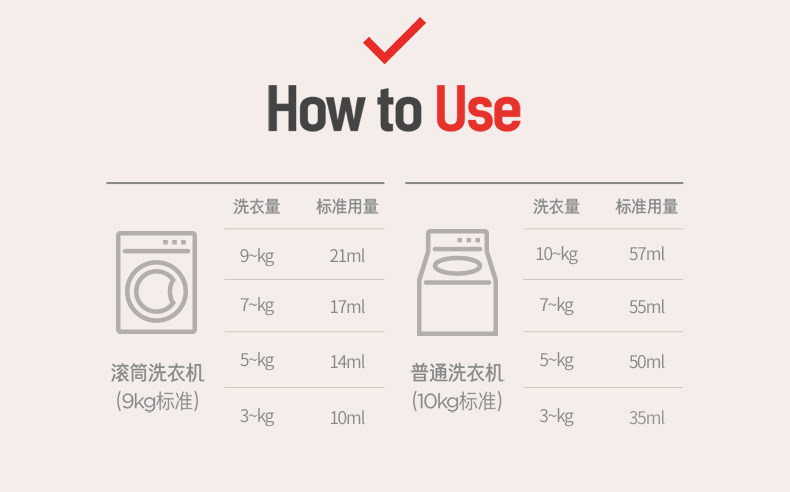 How to Use

滚筒洗衣机
(9kg标准)

| 洗衣量 | 标准用量 |
|---|---|
| 9~kg | 21ml |
| 7~kg | 17ml |
| 5~kg | 14ml |
| 3~kg | 10ml |

普通洗衣机
(10kg标准)

| 洗衣量 | 标准用量 |
|---|---|
| 10~kg | 57ml |
| 7~kg | 55ml |
| 5~kg | 50ml |
| 3~kg | 35ml |