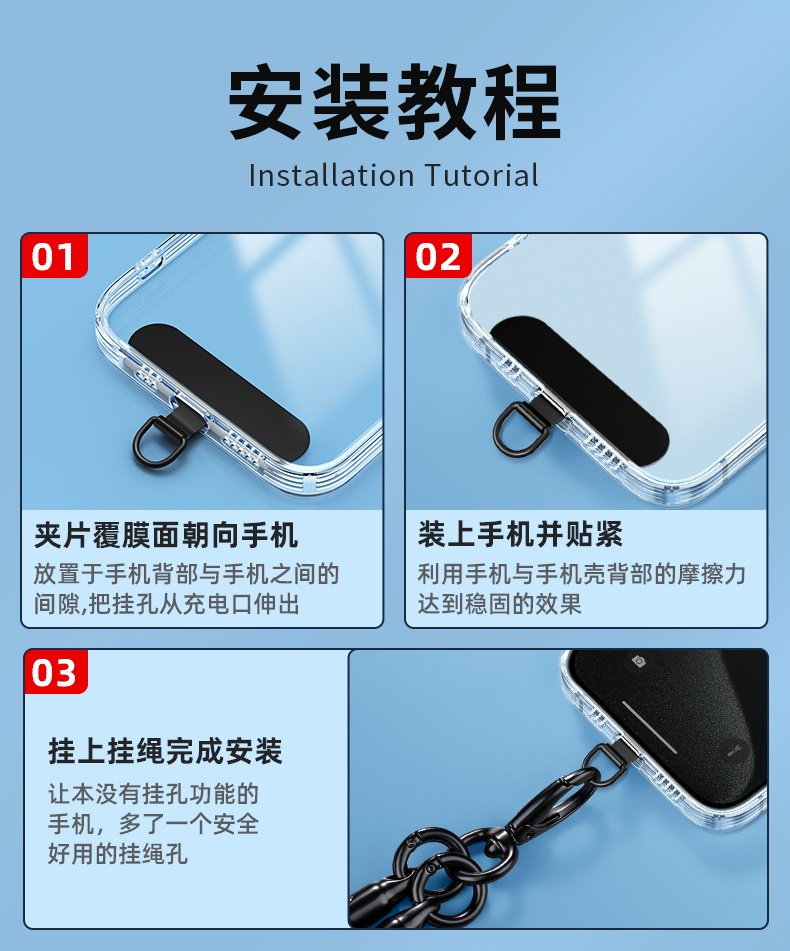 安装教程
Installation Tutorial

01

夹片覆膜面朝向手机
放置于手机背部与手机之间的间隙,把挂孔从充电口伸出

02

装上手机并贴紧
利用手机与手机壳背部的摩擦力达到稳固的效果

03

挂上挂绳完成安装
让本没有挂孔功能的手机，多了一个安全好用的挂绳孔