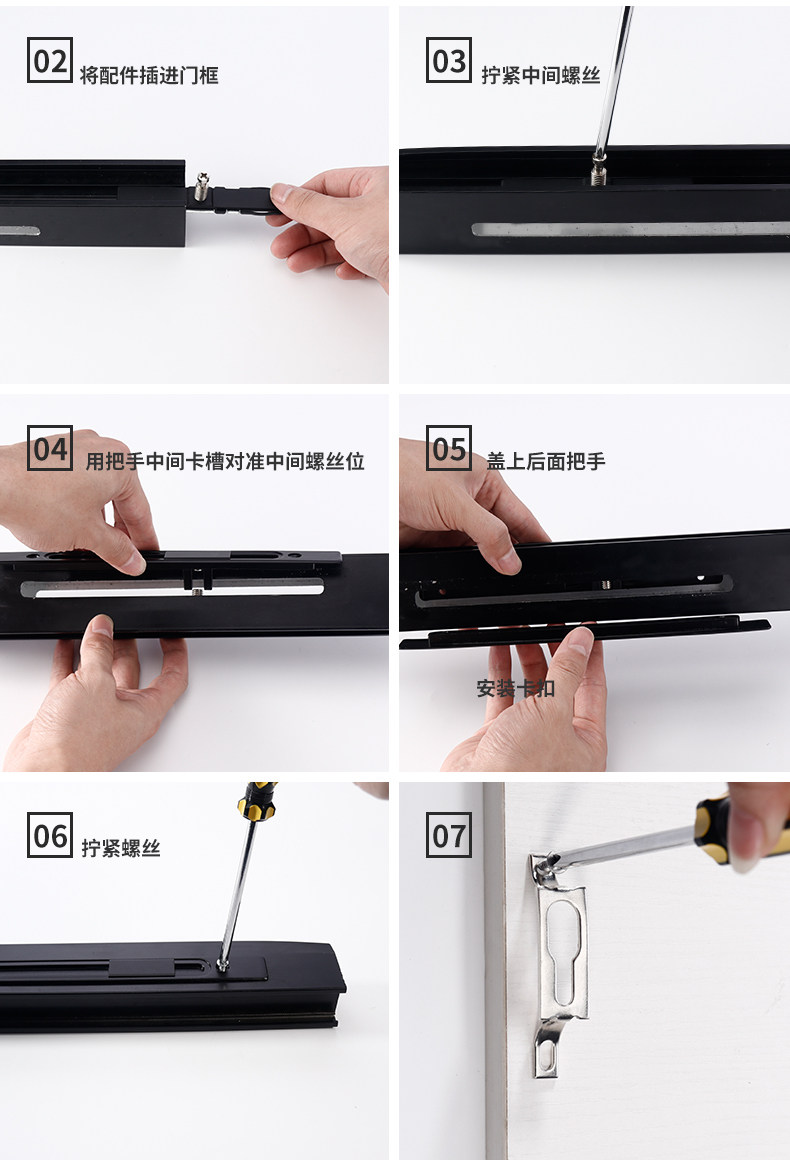 02 将配件插进门框

03 拧紧中间螺丝

04 用把手中间卡槽对准中间螺丝位

05 盖上后面把手

安装卡扣

06 拧紧螺丝

07