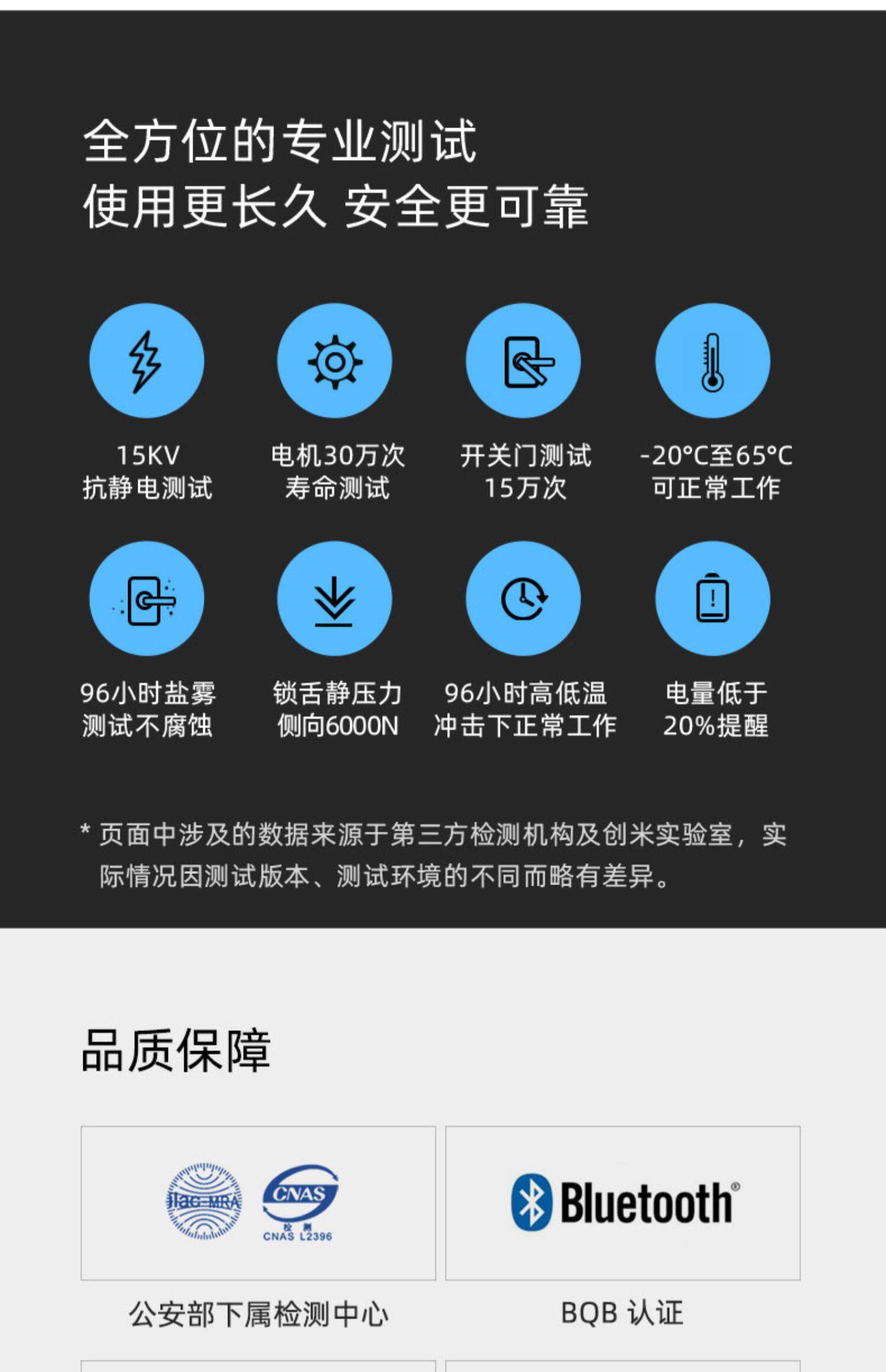 全方位的专业测试
使用更长久 安全更可靠

15KV
抗静电测试

电机30万次
寿命测试

开关门测试
15万次

-20°C至65°C
可正常工作

96小时盐雾
测试不腐蚀

锁舌静压力
侧向6000N

96小时高低温
冲击下正常工作

电量低于
20%提醒

* 页面中涉及的数据来源于第三方检测机构及创米实验室，实际情况因测试版本、测试环境的不同而略有差异。

品质保障

ilac-MRA
CNAS
检测
CNAS L2396

公安部下属检测中心

Bluetooth®

BQB 认证