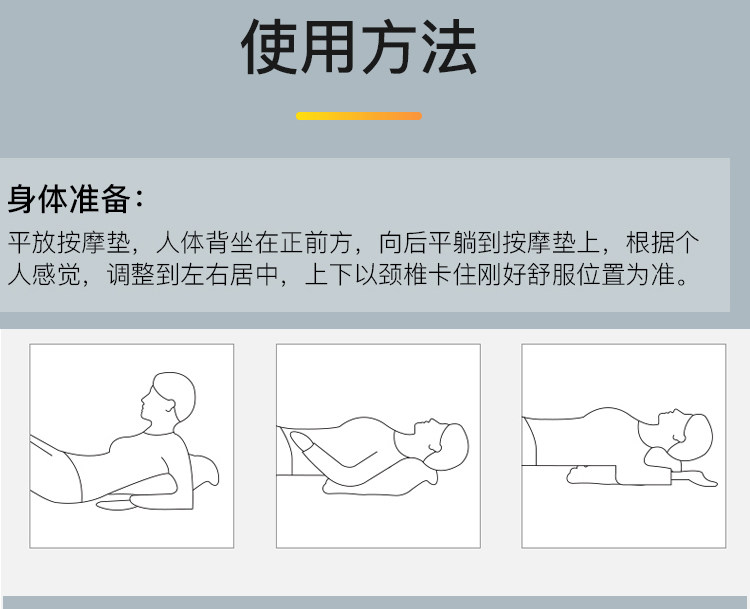 使用方法

身体准备：

平放按摩垫，人体背坐在正前方，向后平躺到按摩垫上，根据个人感觉，调整到左右居中，上下以颈椎卡住刚好舒服位置为准。