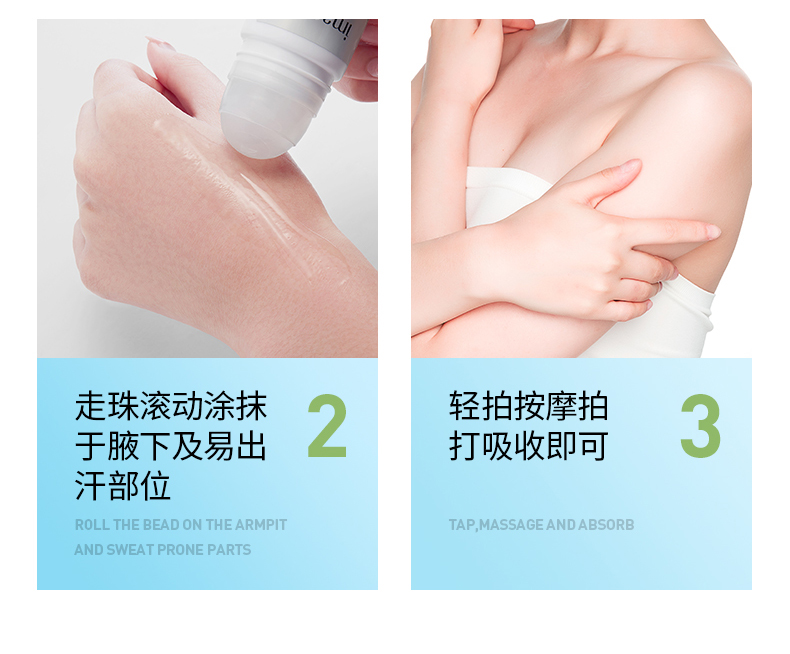 走珠滚动涂抹于腋下及易出汗部位

2

ROLL THE BEAD ON THE ARMPIT AND SWEAT PRONE PARTS

轻拍按摩拍打吸收即可

3

TAP,MASSAGE AND ABSORB