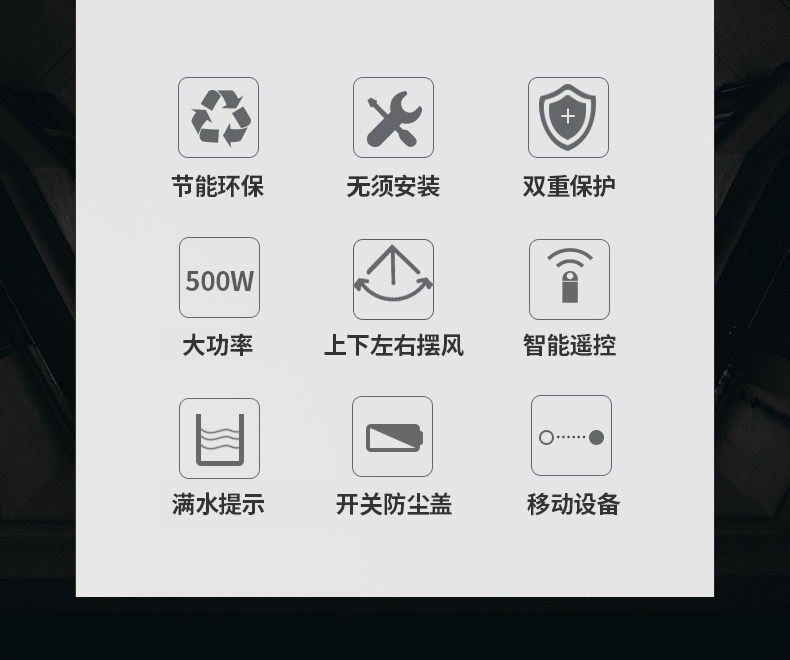 节能环保

无须安装

双重保护

500W

大功率

上下左右摆风

智能遥控

满水提示

开关防尘盖

移动设备