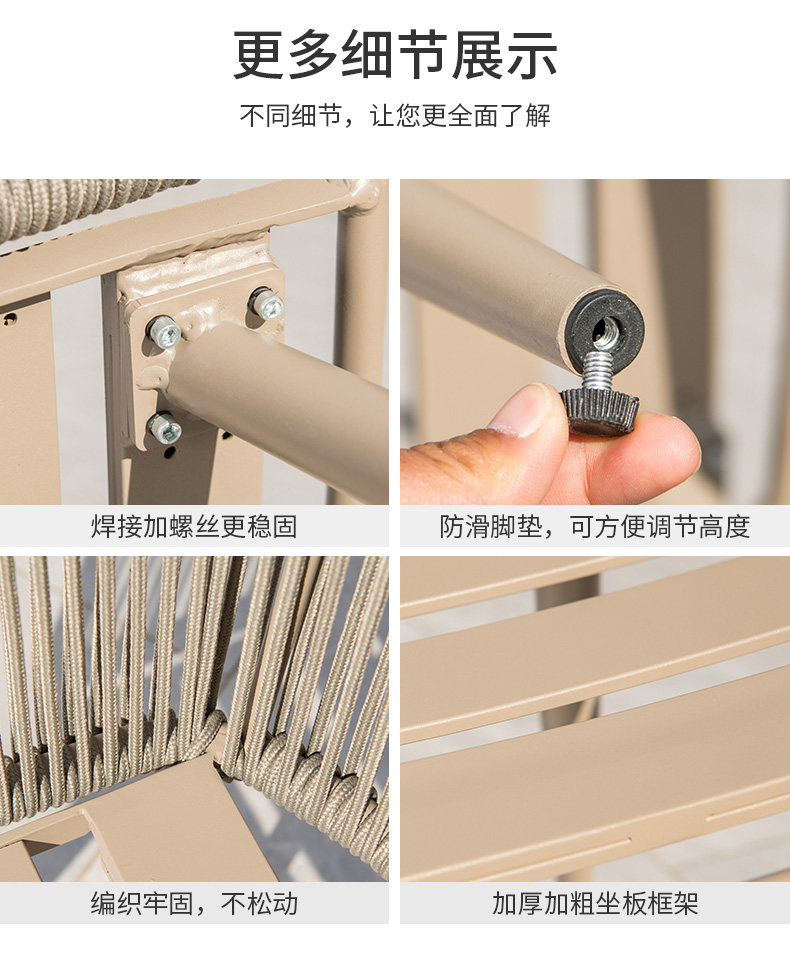 更多细节展示

不同细节，让您更全面了解

焊接加螺丝更稳固

防滑脚垫，可方便调节高度

编织牢固，不松动

加厚加粗坐板框架