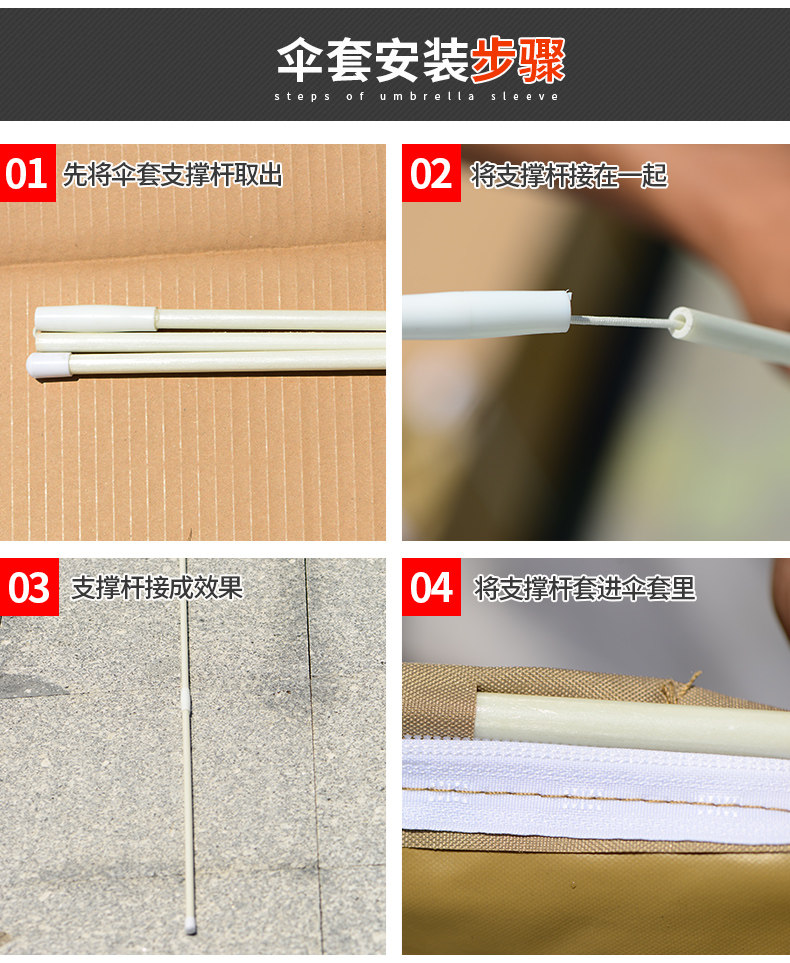 伞套安装步骤
steps of umbrella sleeve

01 先将伞套支撑杆取出

02 将支撑杆接在一起

03 支撑杆接成效果

04 将支撑杆套进伞套里