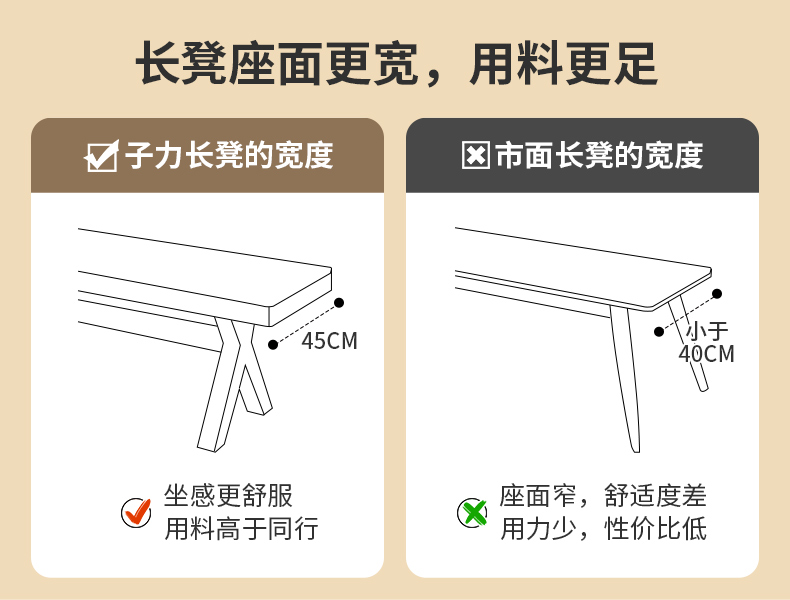 长凳座面更宽，用料更足

子力长凳的宽度

45CM

坐感更舒服
用料高于同行

市面长凳的宽度

小于
40CM

座面窄，舒适度差
用力少，性价比低