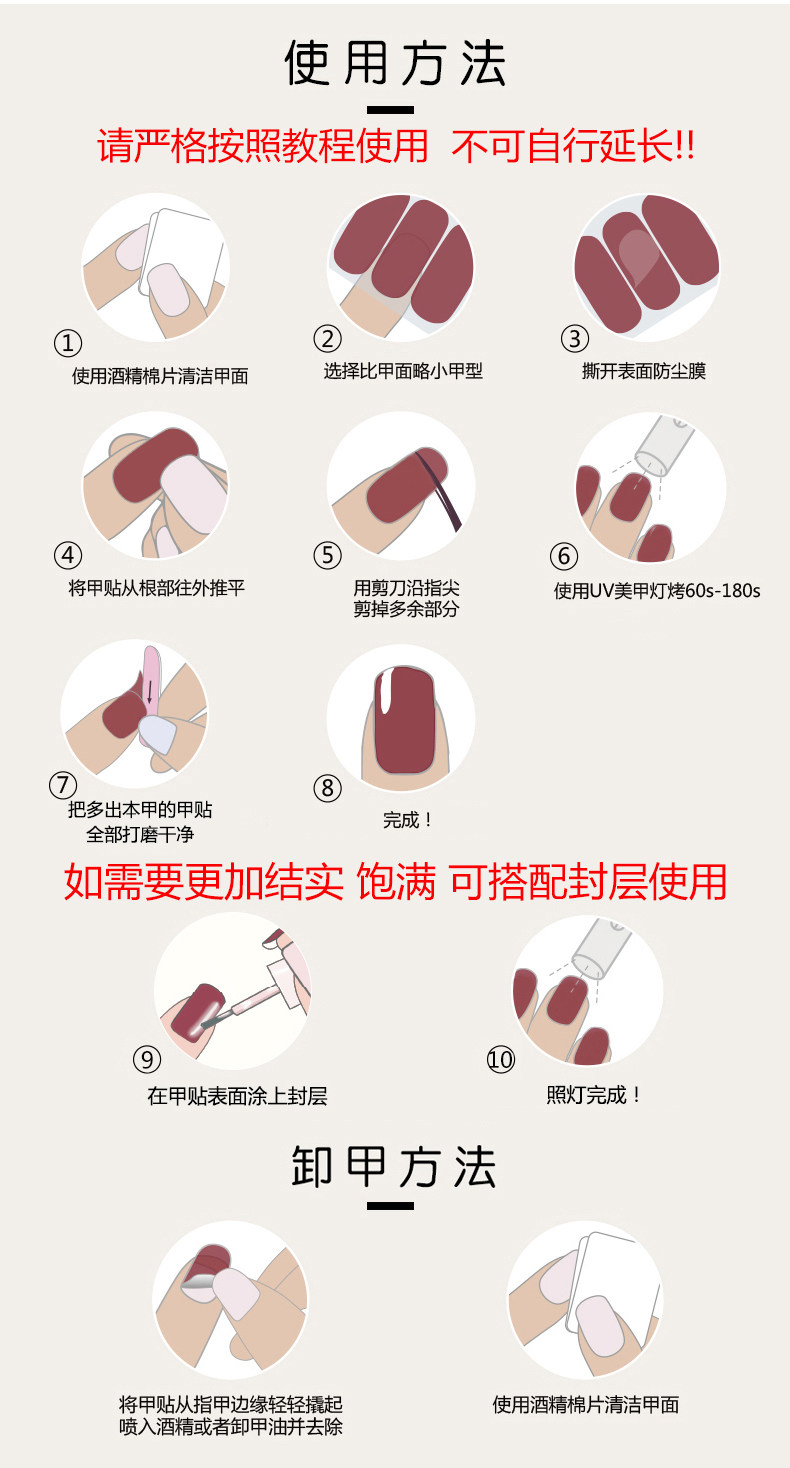 使用方法

请严格按照教程使用 不可自行延长!!

①
使用酒精棉片清洁甲面

②
选择比甲面略小甲型

③
撕开表面防尘膜

④
将甲贴从根部往外推平

⑤
用剪刀沿指尖剪掉多余部分

⑥
使用UV美甲灯烤60s-180s

⑦
把多出本甲的甲贴全部打磨干净

⑧
完成！

如需要更加结实 饱满 可搭配封层使用

⑨
在甲贴表面涂上封层

⑩
照灯完成！

卸甲方法

将甲贴从指甲边缘轻轻撬起喷入酒精或者卸甲油并去除

使用酒精棉片清洁甲面