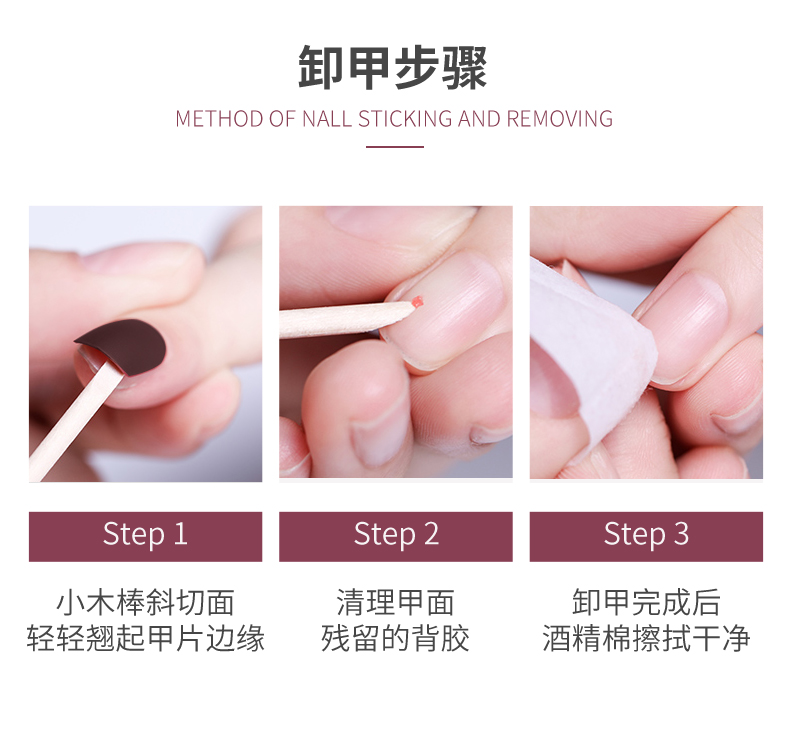 卸甲步骤

METHOD OF NALL STICKING AND REMOVING

Step 1

小木棒斜切面
轻轻翘起甲片边缘

Step 2

清理甲面
残留的背胶

Step 3

卸甲完成后
酒精棉擦拭干净