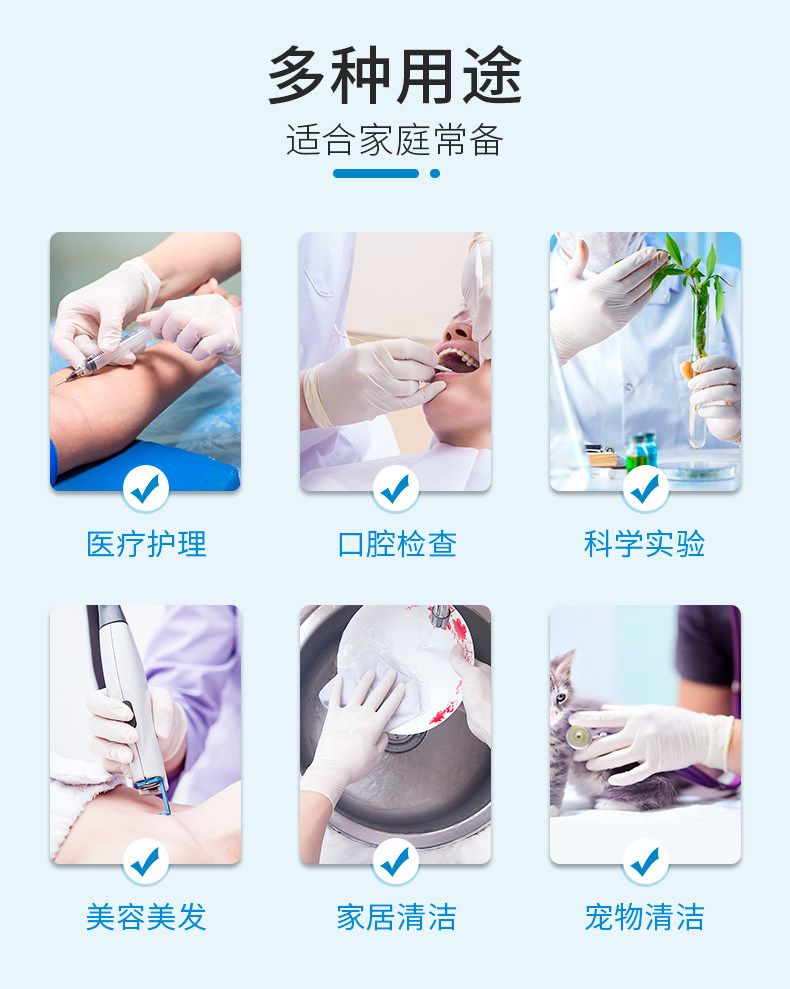 多种用途
适合家庭常备

医疗护理

口腔检查

科学实验

美容美发

家居清洁

宠物清洁