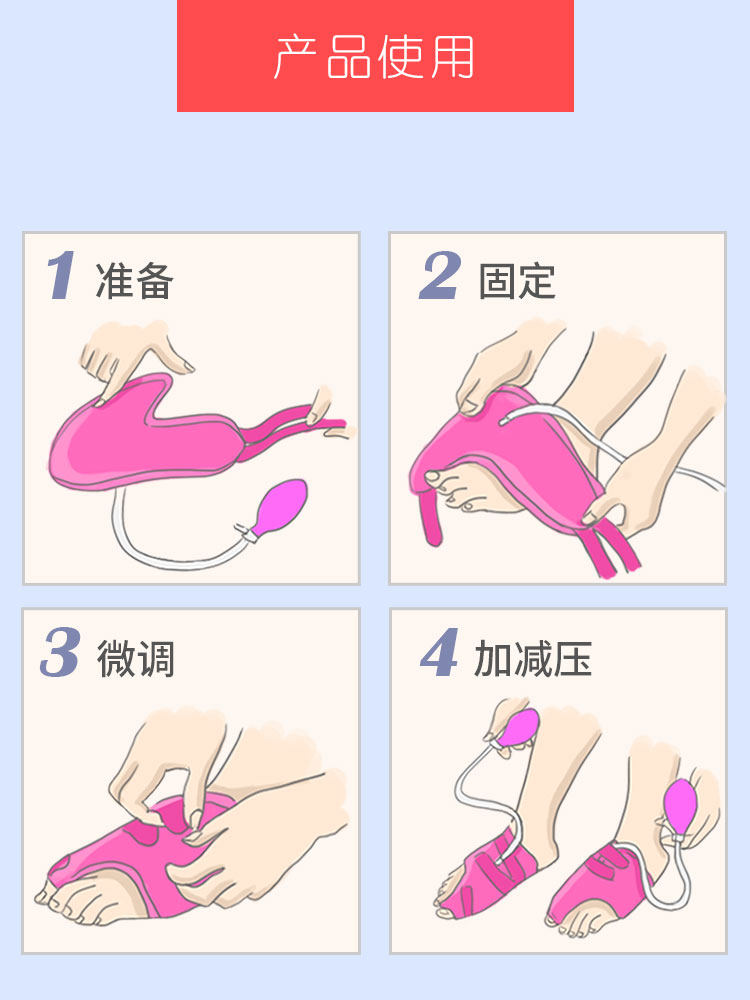 产品使用

1 准备

2 固定

3 微调

4 加减压