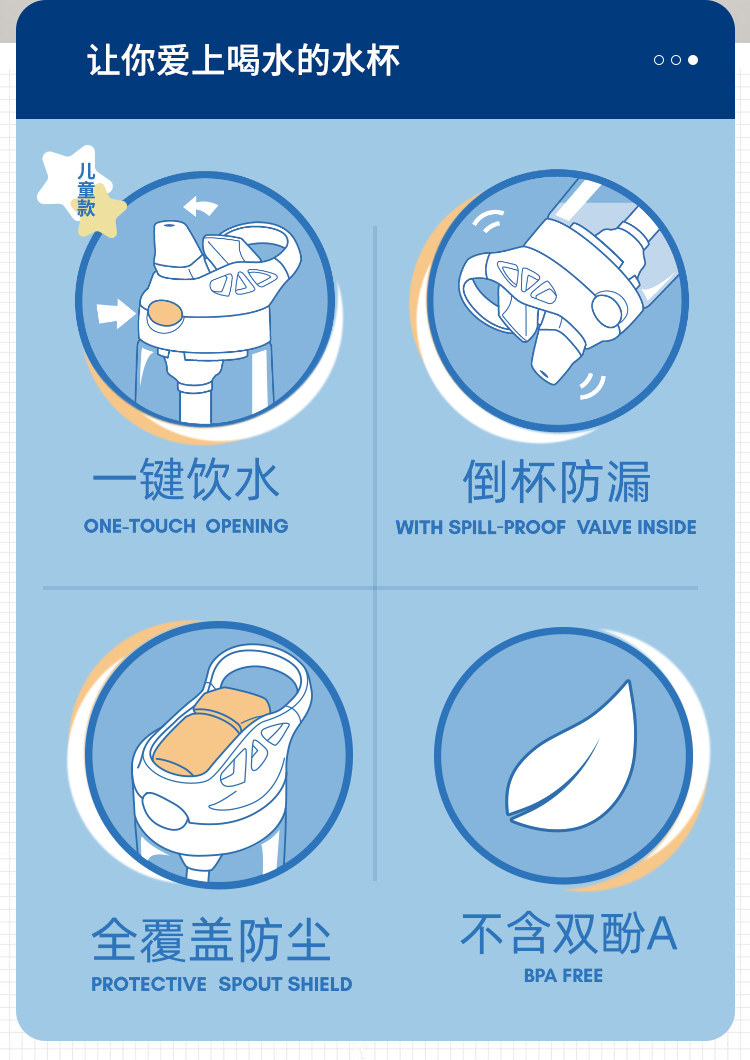 让你爱上喝水的水杯

儿童款

一键饮水
ONE-TOUCH OPENING

倒杯防漏
WITH SPILL-PROOF VALVE INSIDE

全覆盖防尘
PROTECTIVE SPOUT SHIELD

不含双酚A
BPA FREE