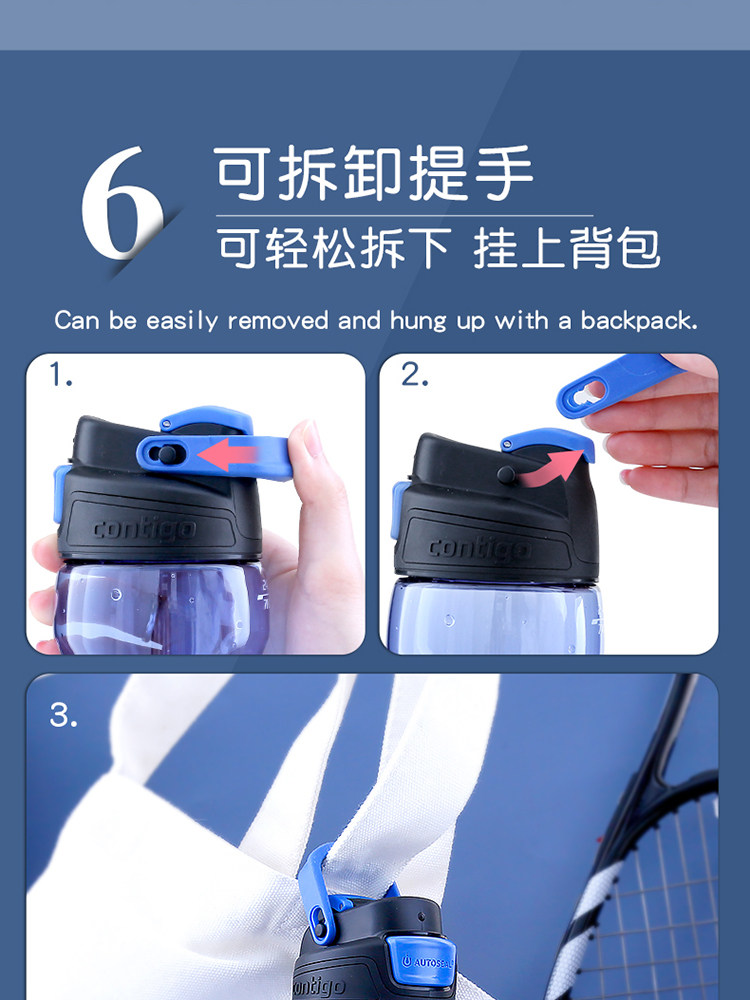 6 可拆卸提手

可轻松拆下 挂上背包

Can be easily removed and hung up with a backpack.

1.

contigo

2.

contigo

3.

AUTOSEAL

contigo