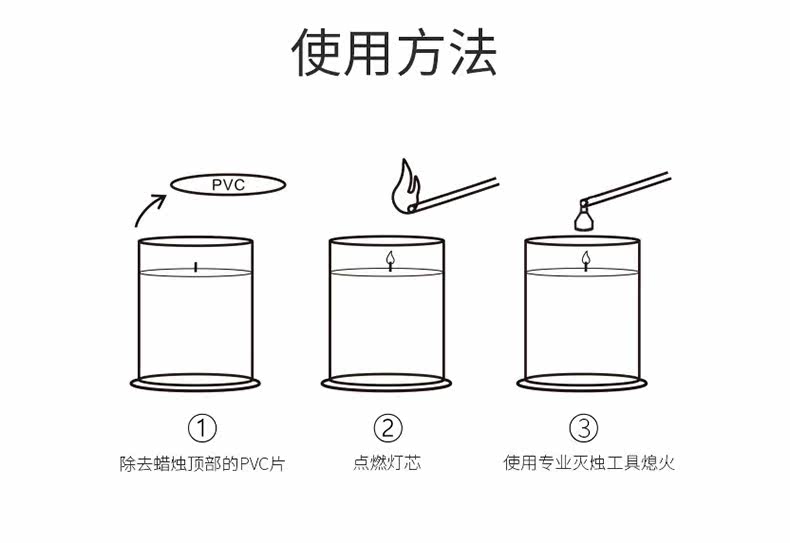 使用方法

PVC

①
除去蜡烛顶部的PVC片

②
点燃灯芯

③
使用专业灭烛工具熄火