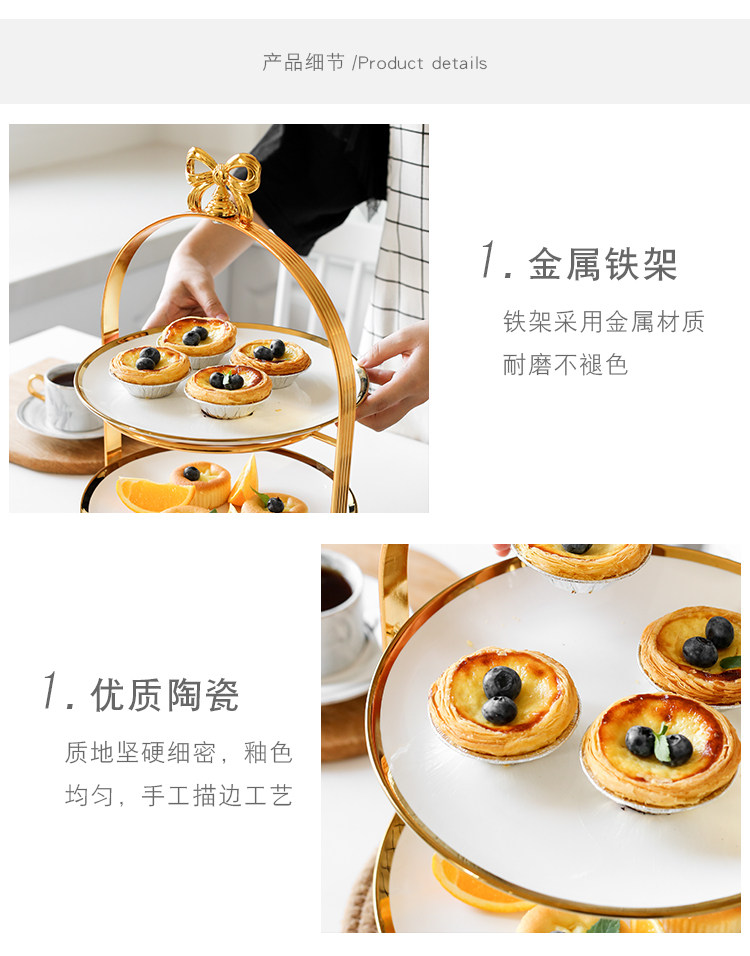 产品细节 /Product details

1. 金属铁架

铁架采用金属材质
耐磨不褪色

1. 优质陶瓷

质地坚硬细密，釉色均匀，手工描边工艺