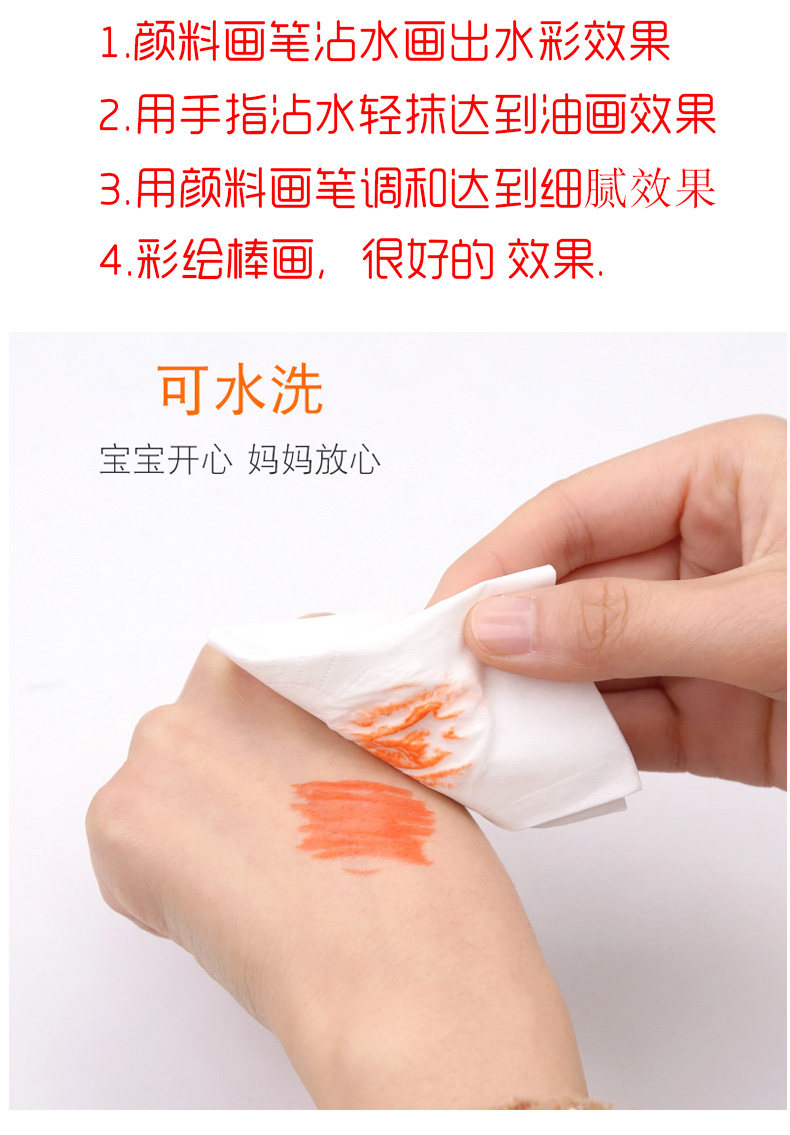 1.颜料画笔沾水画出水彩效果
2.用手指沾水轻抹达到油画效果
3.用颜料画笔调和达到细腻效果
4.彩绘棒画，很好的 效果.

可水洗
宝宝开心 妈妈放心