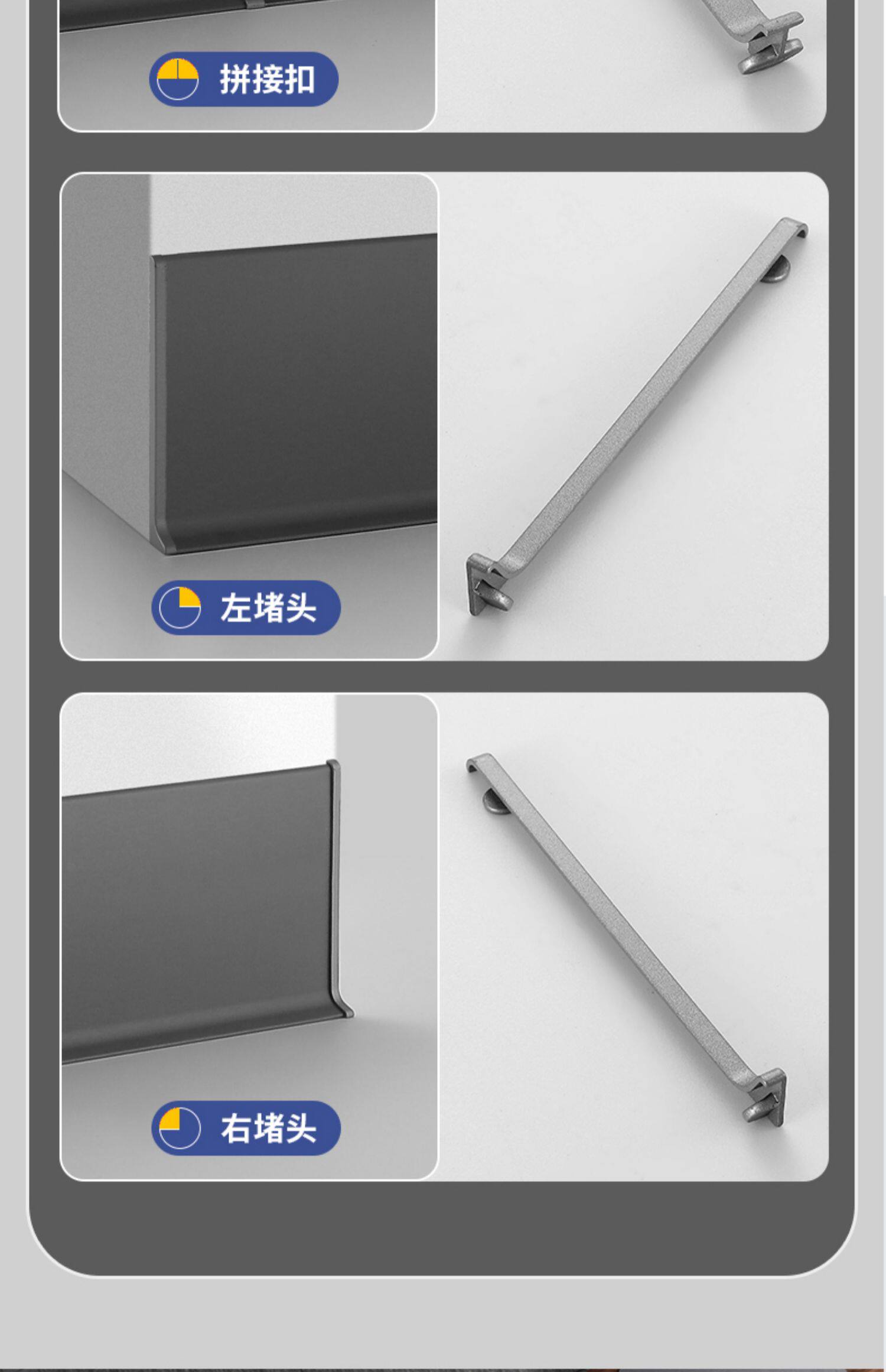 拼接扣

左堵头

右堵头