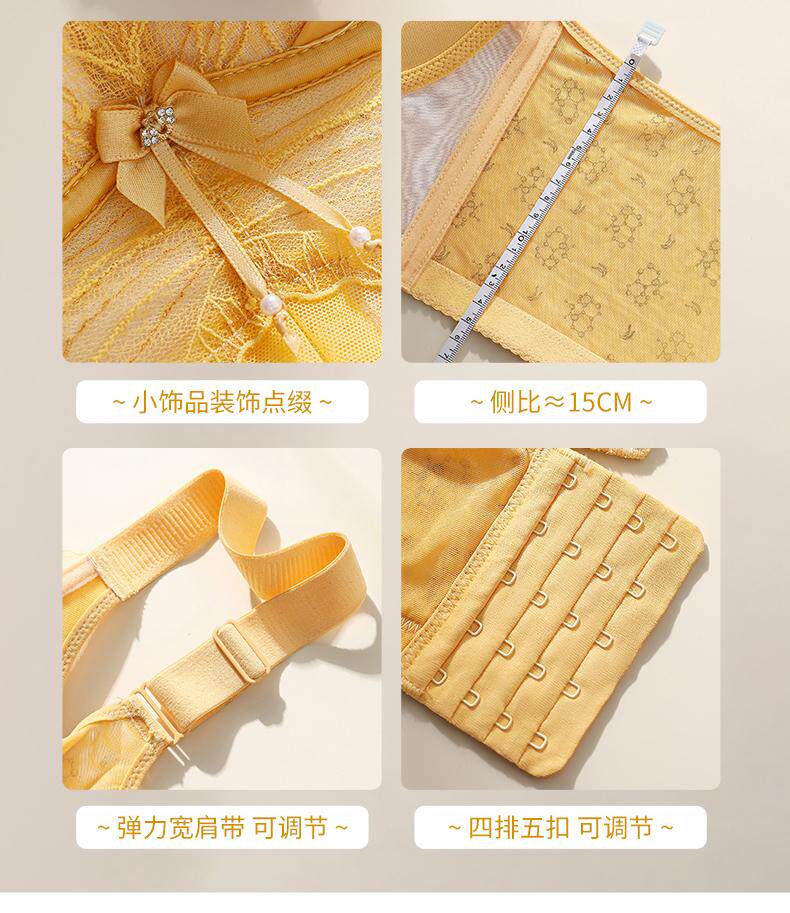 ~ 小饰品装饰点缀 ~

~ 侧比≈15CM ~

~ 弹力宽肩带 可调节 ~

~ 四排五扣 可调节 ~