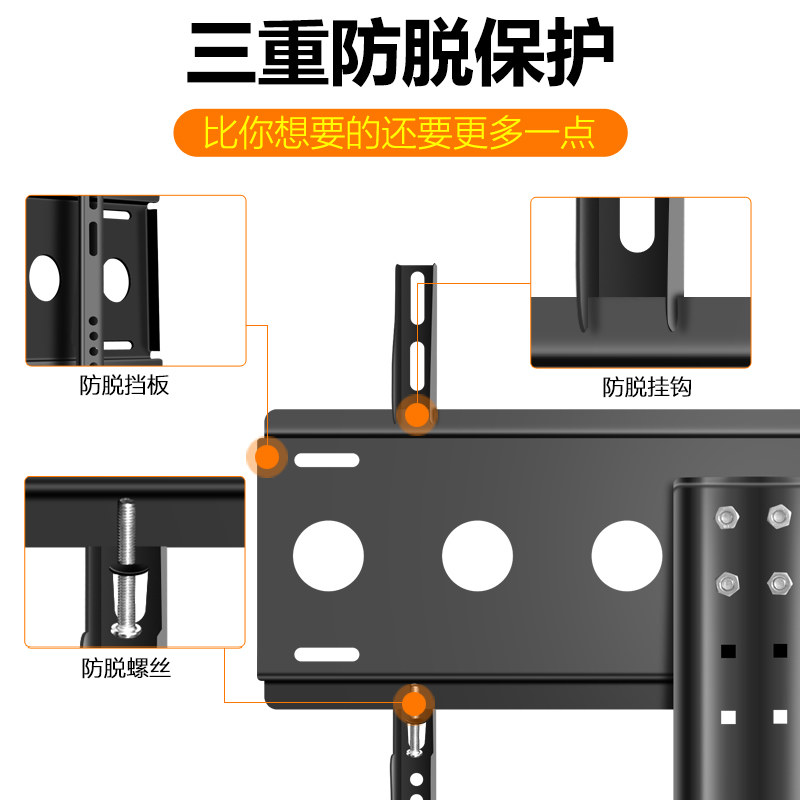 三重防脱保护

比你想要的还要更多一点

防脱挡板

防脱挂钩

防脱螺丝