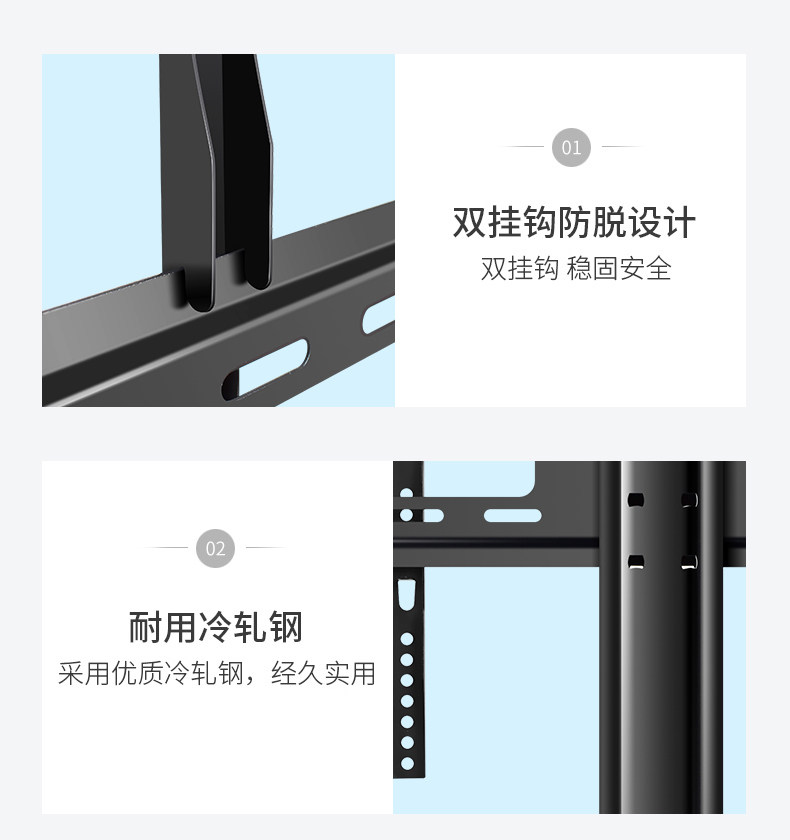 01

双挂钩防脱设计

双挂钩 稳固安全

02

耐用冷轧钢

采用优质冷轧钢，经久实用