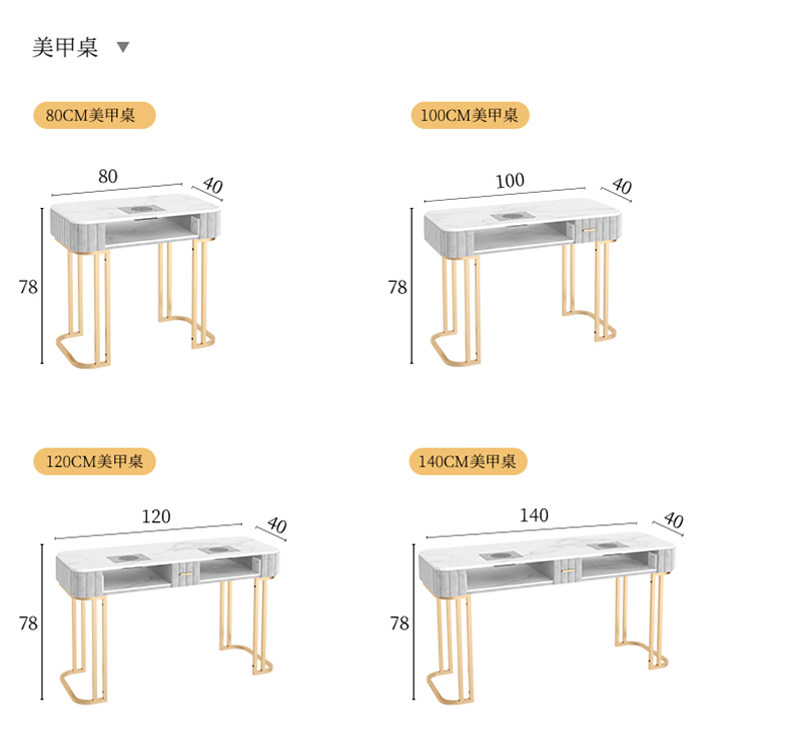 美甲桌 ▼

80CM美甲桌

80
40
78

100CM美甲桌

100
40
78

120CM美甲桌

120
40
78

140CM美甲桌

140
40
78