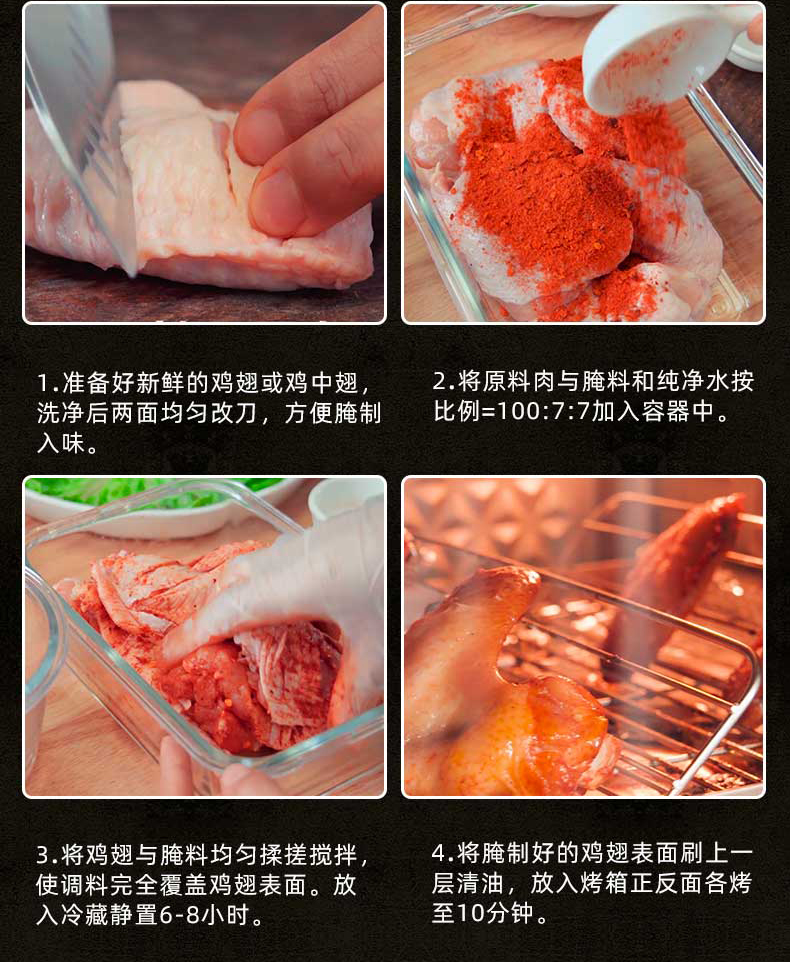 1.准备好新鲜的鸡翅或鸡中翅，洗净后两面均匀改刀，方便腌制入味。

2.将原料肉与腌料和纯净水按比例=100:7:7加入容器中。

3.将鸡翅与腌料均匀揉搓搅拌，使调料完全覆盖鸡翅表面。放入冷藏静置6-8小时。

4.将腌制好的鸡翅表面刷上一层清油，放入烤箱正反面各烤至10分钟。