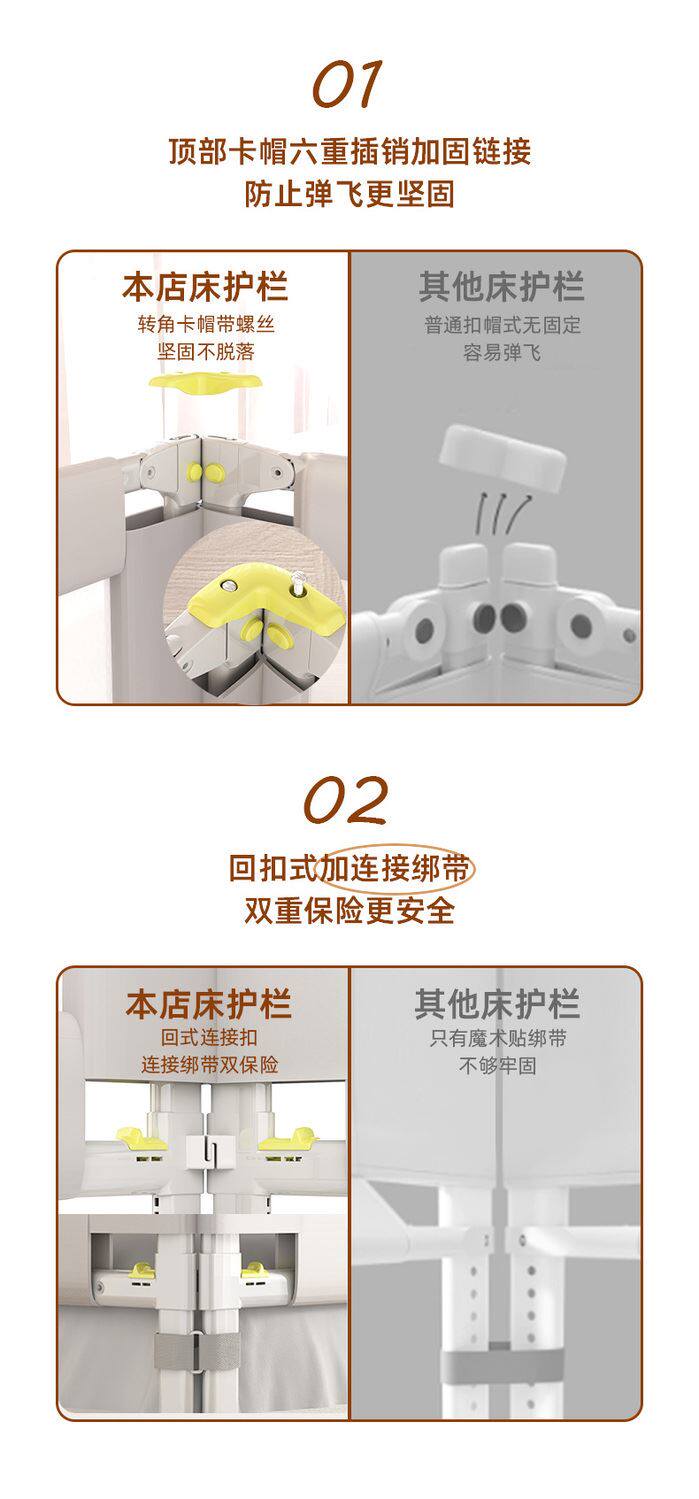 01

顶部卡帽六重插销加固链接
防止弹飞更坚固

本店床护栏
转角卡帽带螺丝
坚固不脱落

其他床护栏
普通扣帽式无固定
容易弹飞

02

回扣式加连接绑带
双重保险更安全

本店床护栏
回式连接扣
连接绑带双保险

其他床护栏
只有魔术贴绑带
不够牢固