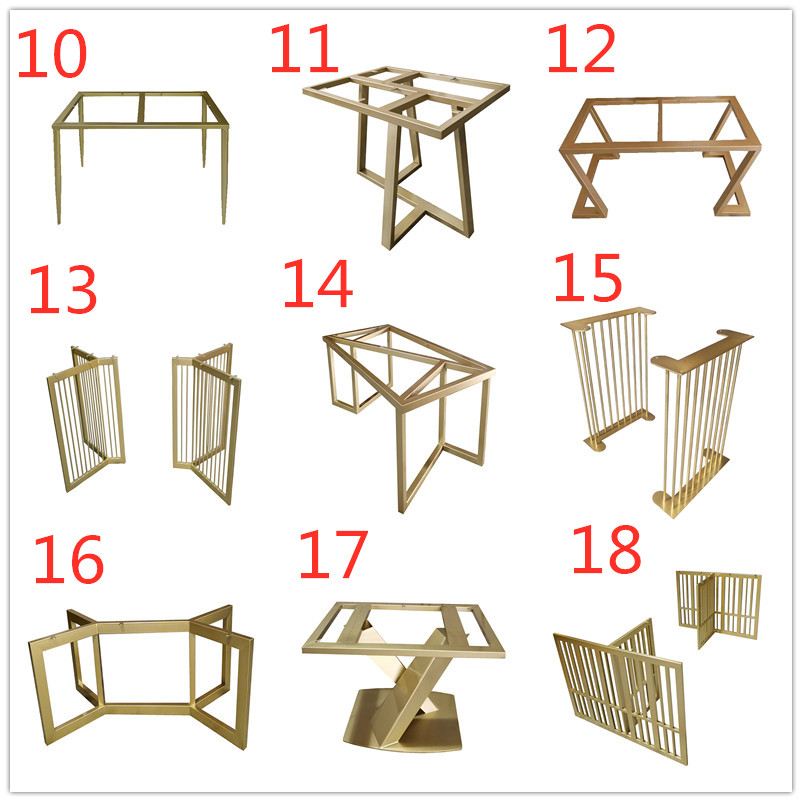 10

11

12

13

14

15

16

17

18