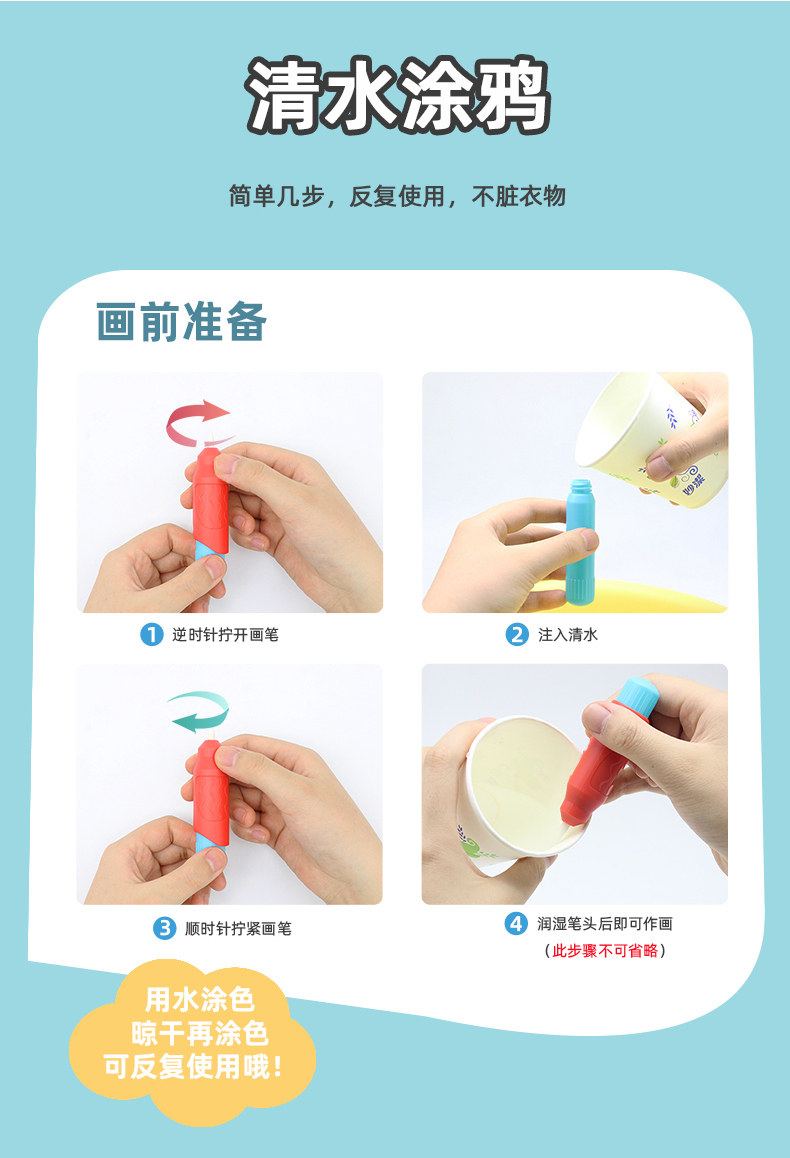 清水涂鸦

简单几步，反复使用，不脏衣物

画前准备

1 逆时针拧开画笔

2 注入清水

3 顺时针拧紧画笔

4 润湿笔头后即可作画
（此步骤不可省略）

用水涂色
晾干再涂色
可反复使用哦！