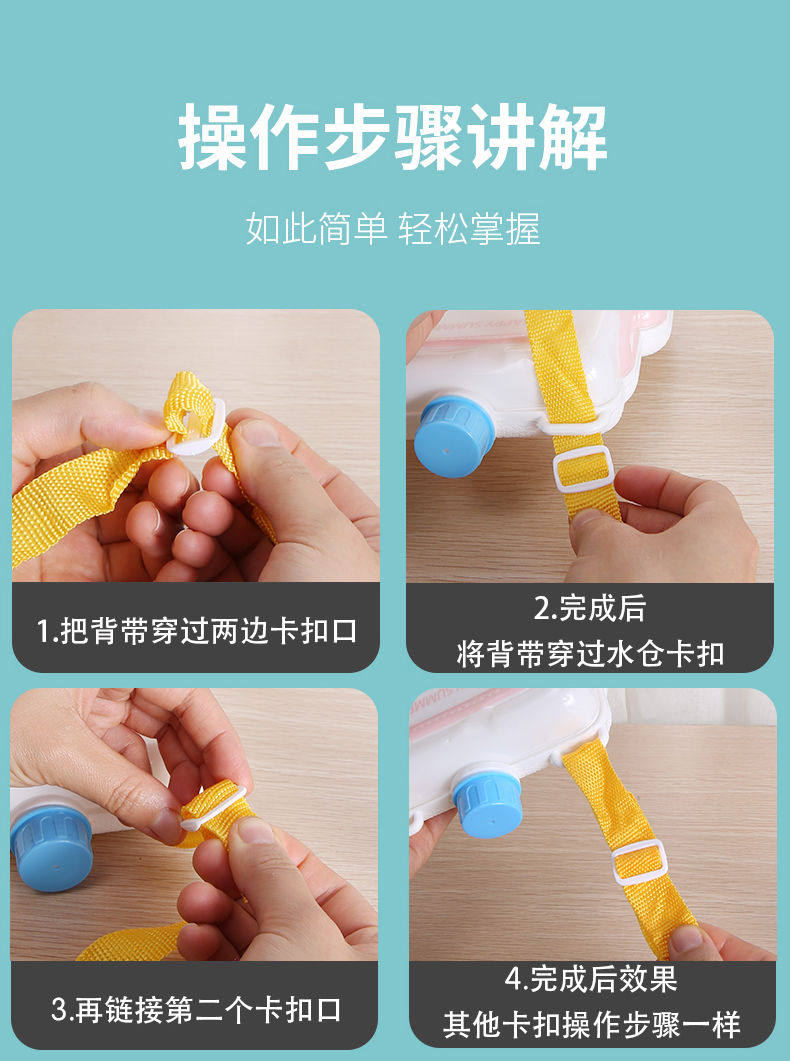 操作步骤讲解

如此简单 轻松掌握

1.把背带穿过两边卡扣口

2.完成后
将背带穿过水仓卡扣

3.再链接第二个卡扣口

4.完成后效果
其他卡扣操作步骤一样